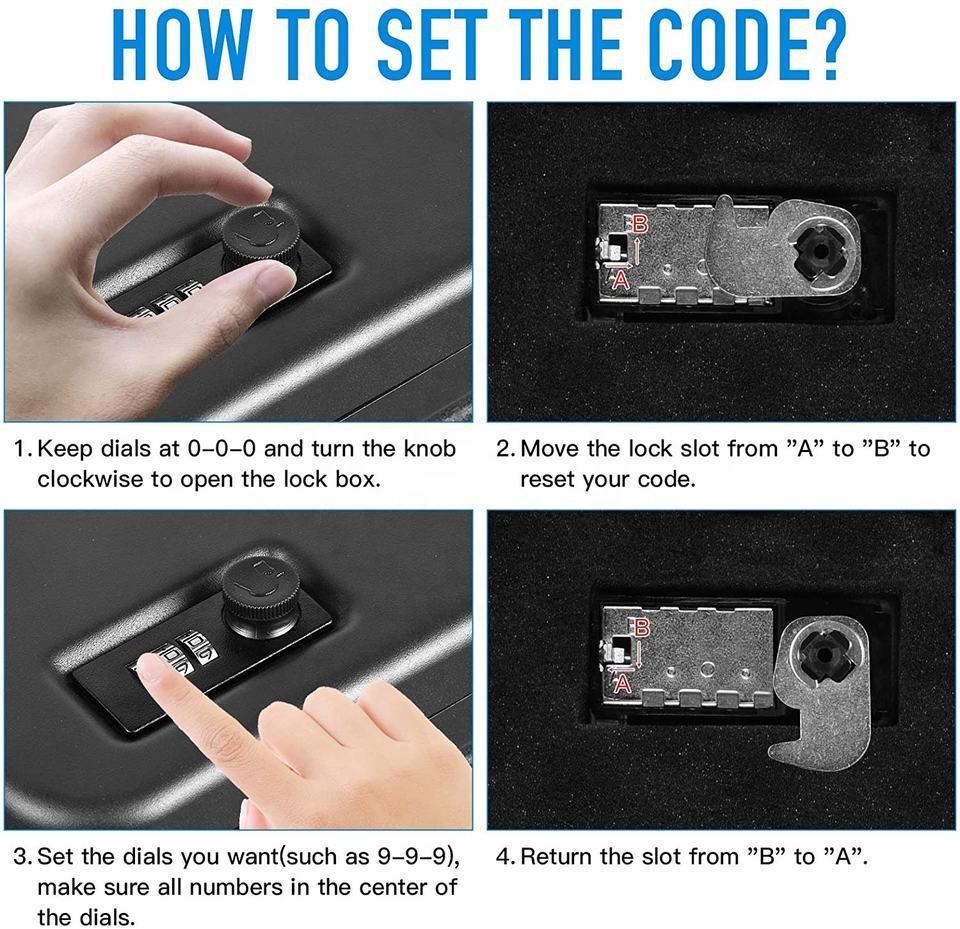 HOW TO SET THE CODE?

B
A

1. Keep dials at 0-0-0 and turn the knob clockwise to open the lock box.

2. Move the lock slot from "A" to "B" to reset your code.

B
A

3. Set the dials you want(such as 9-9-9), make sure all numbers in the center of the dials.

4. Return the slot from "B" to "A".