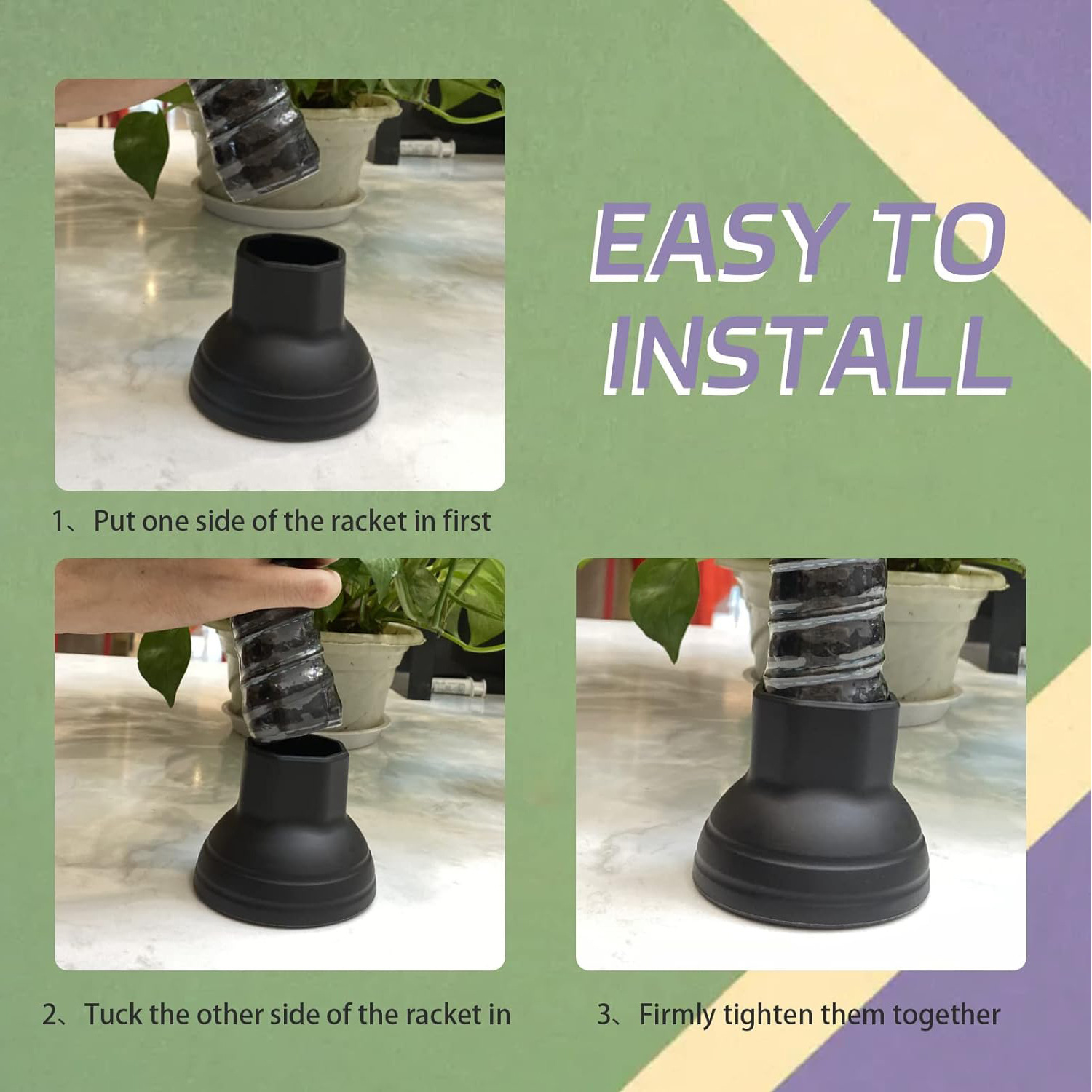 EASY TO INSTALL

1、Put one side of the racket in first

2、Tuck the other side of the racket in

3、Firmly tighten them together