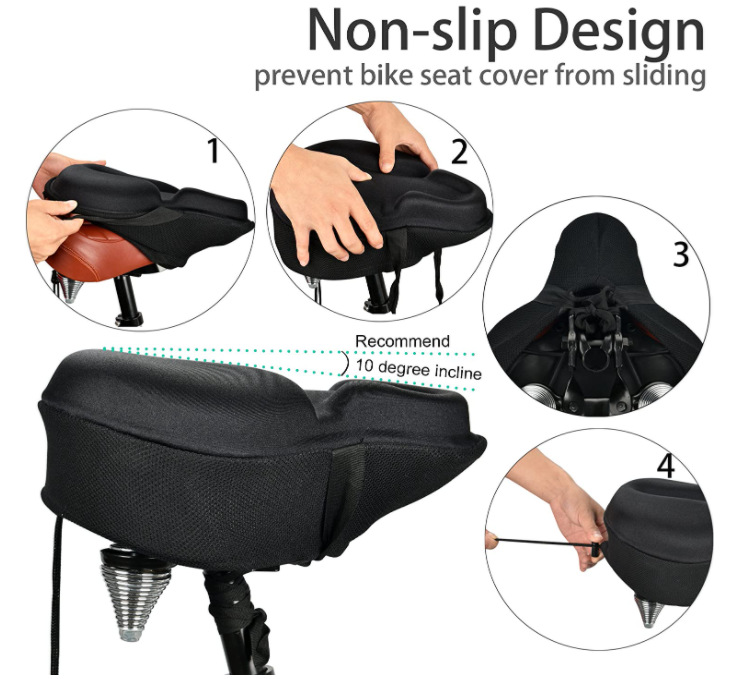 Non-slip Design
prevent bike seat cover from sliding

1

2

3

Recommend
10 degree incline

4