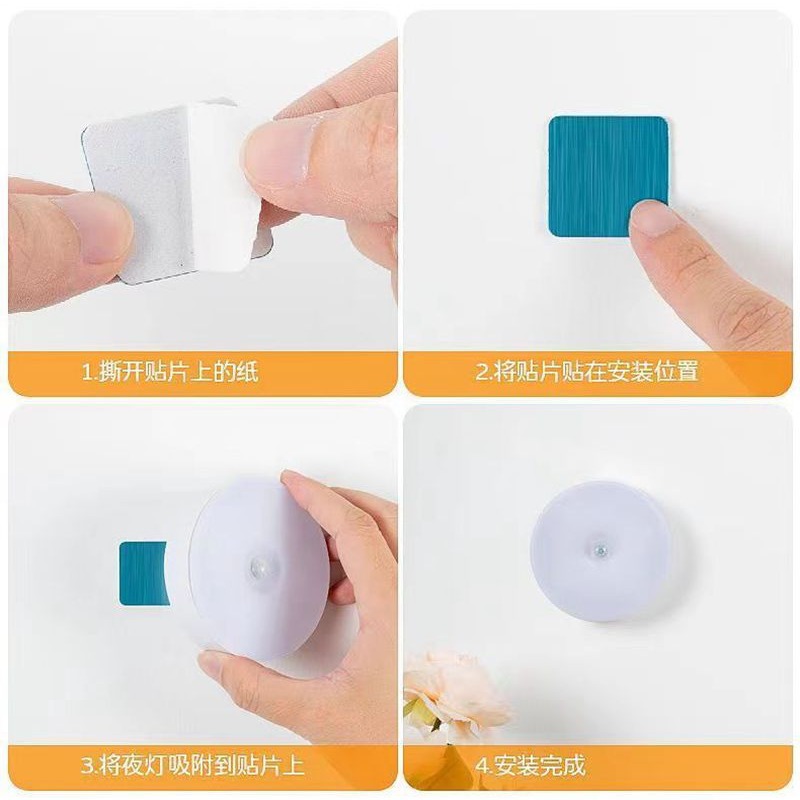 1.撕开贴片上的纸

2.将贴片贴在安装位置

3.将夜灯吸附到贴片上

4.安装完成