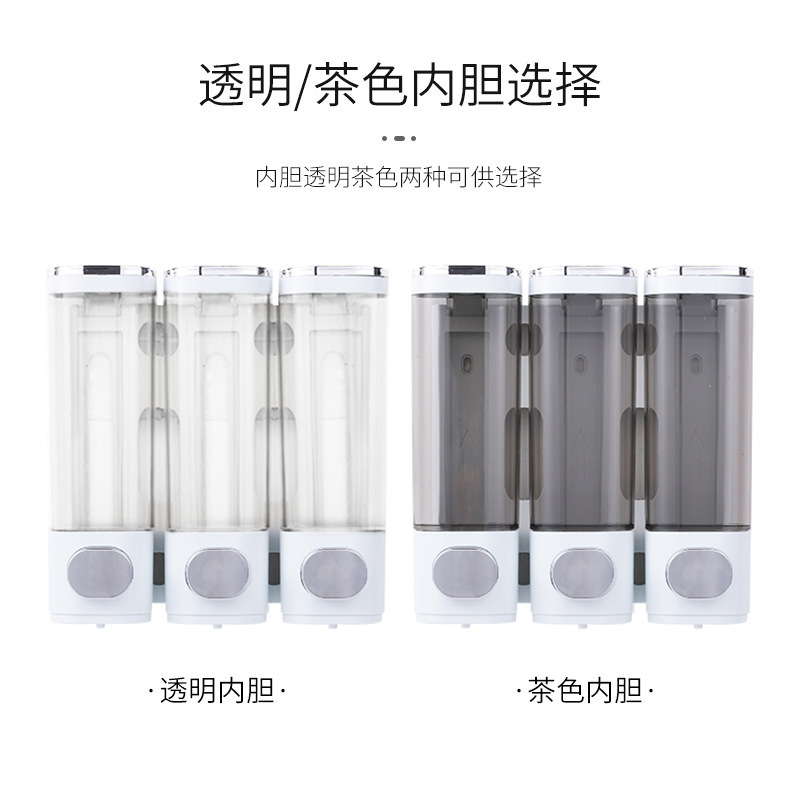 透明/茶色内胆选择

内胆透明茶色两种可供选择

·透明内胆·

·茶色内胆·