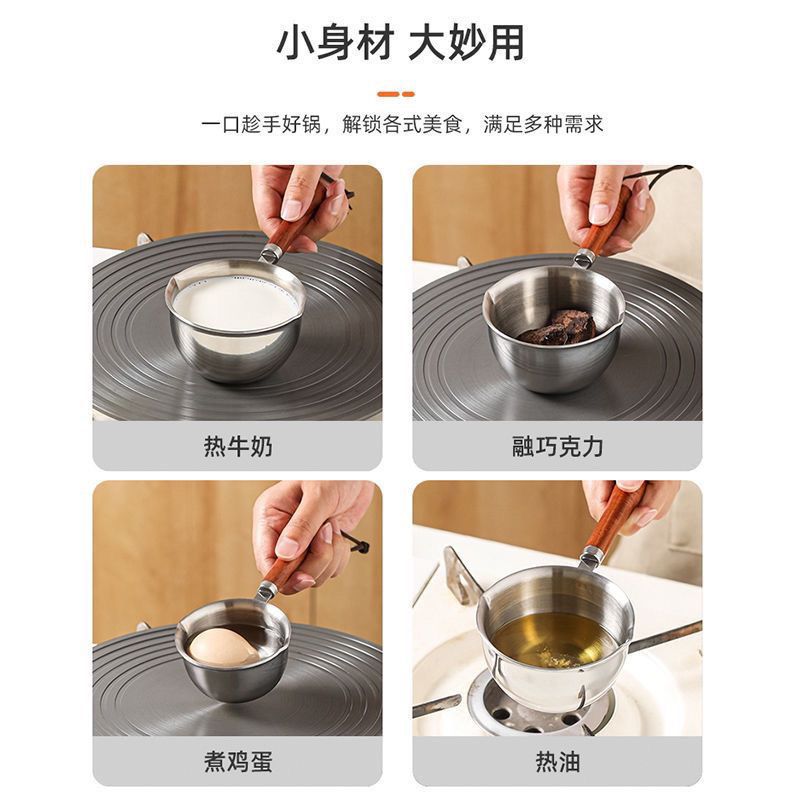 小身材 大妙用

一口趁手好锅，解锁各式美食，满足多种需求

热牛奶

融巧克力

煮鸡蛋

热油