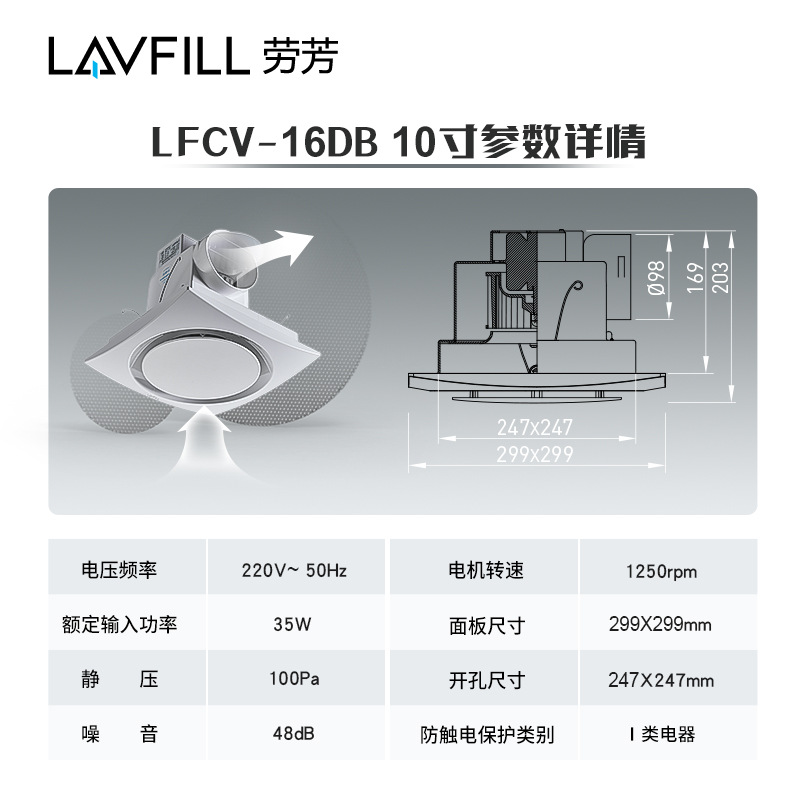 LAVFILL 劳芳

LFCV-16DB 10寸参数详情

Ø98
169
203
247x247
299x299

| 电压频率 | 220V~ 50Hz | 电机转速 | 1250rpm |
|---|---|---|---|
| 额定输入功率 | 35W | 面板尺寸 | 299X299mm |
| 静　压 | 100Pa | 开孔尺寸 | 247X247mm |
| 噪　音 | 48dB | 防触电保护类别 | I 类电器 |