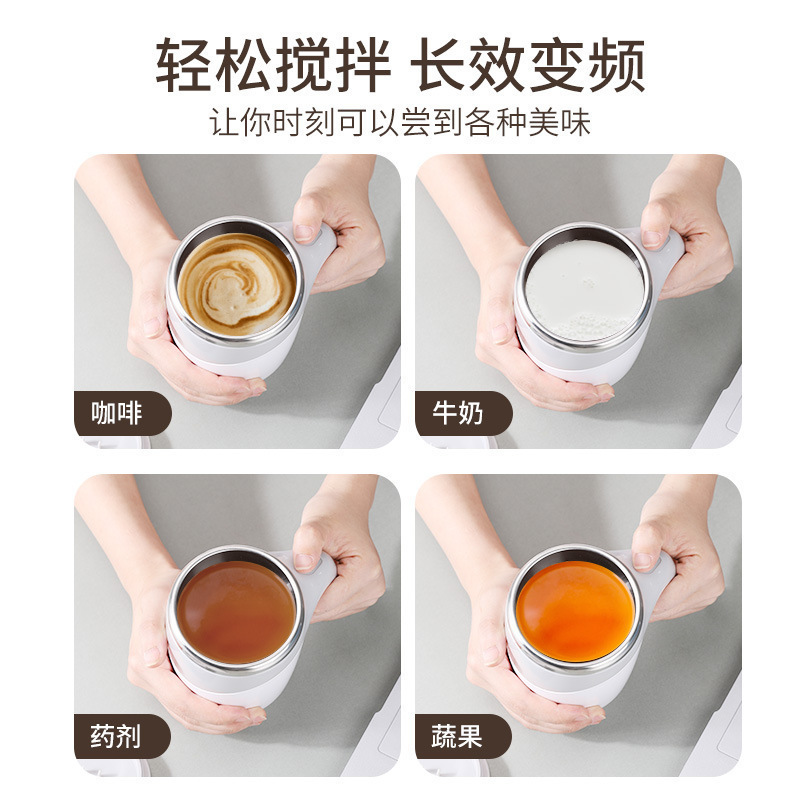 轻松搅拌 长效变频
让你时刻可以尝到各种美味

咖啡

牛奶

药剂

蔬果