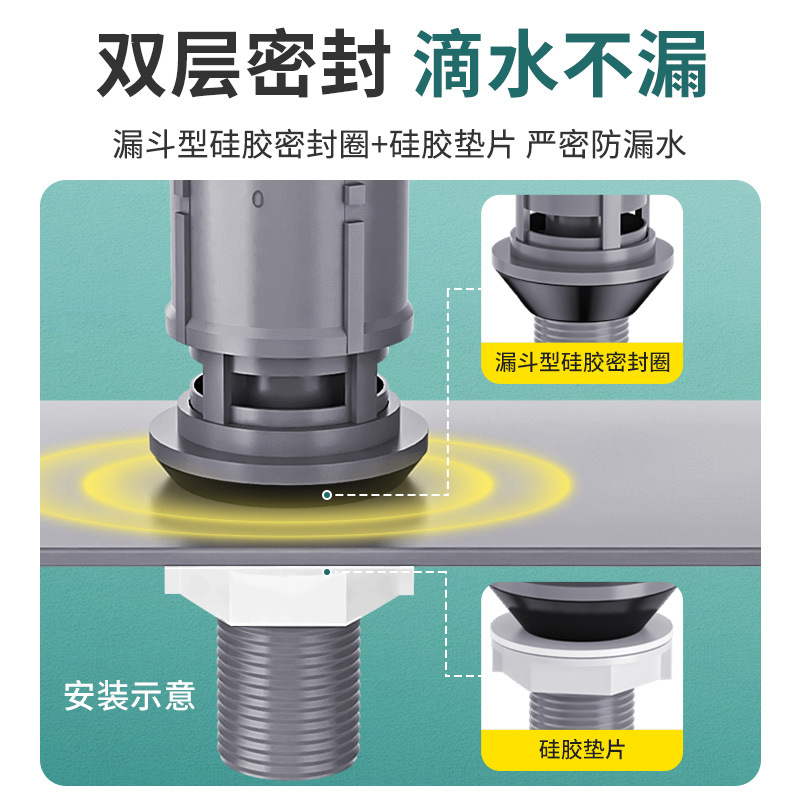 双层密封 滴水不漏

漏斗型硅胶密封圈+硅胶垫片 严密防漏水

0

漏斗型硅胶密封圈

安装示意

硅胶垫片