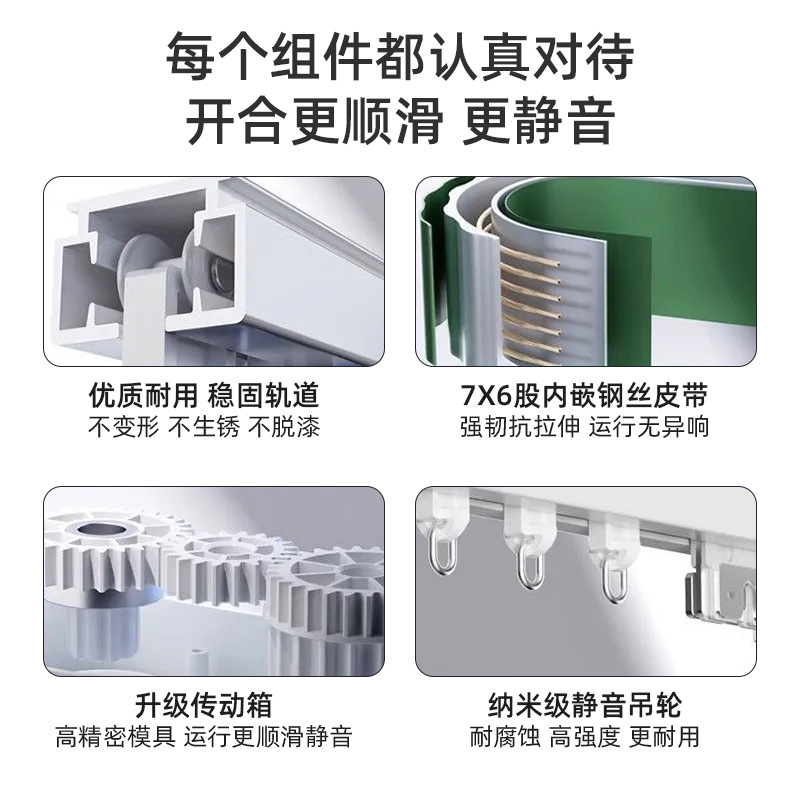 每个组件都认真对待
开合更顺滑 更静音

优质耐用 稳固轨道
不变形 不生锈 不脱漆

7X6股内嵌钢丝皮带
强韧抗拉伸 运行无异响

升级传动箱
高精密模具 运行更顺滑静音

纳米级静音吊轮
耐腐蚀 高强度 更耐用