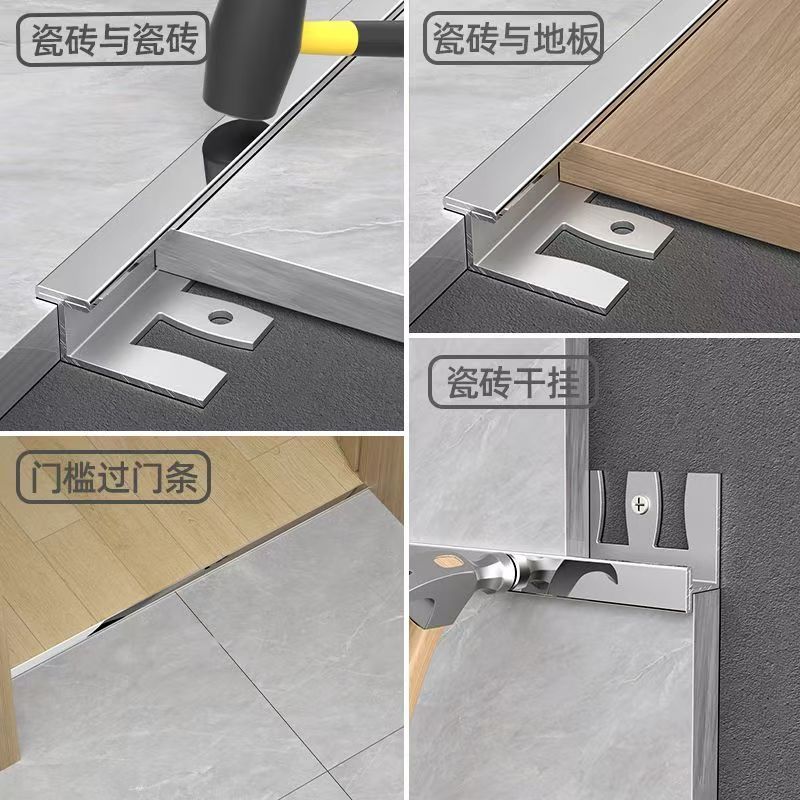 瓷砖与瓷砖

瓷砖与地板

瓷砖干挂

门槛过门条