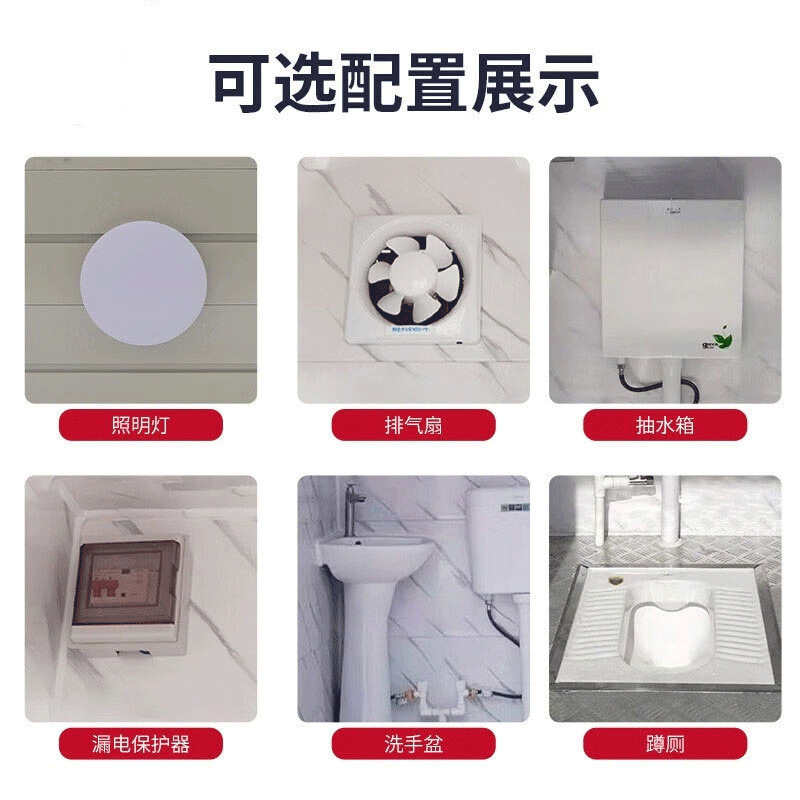 可选配置展示

照明灯

排气扇

抽水箱

漏电保护器

洗手盆

蹲厕