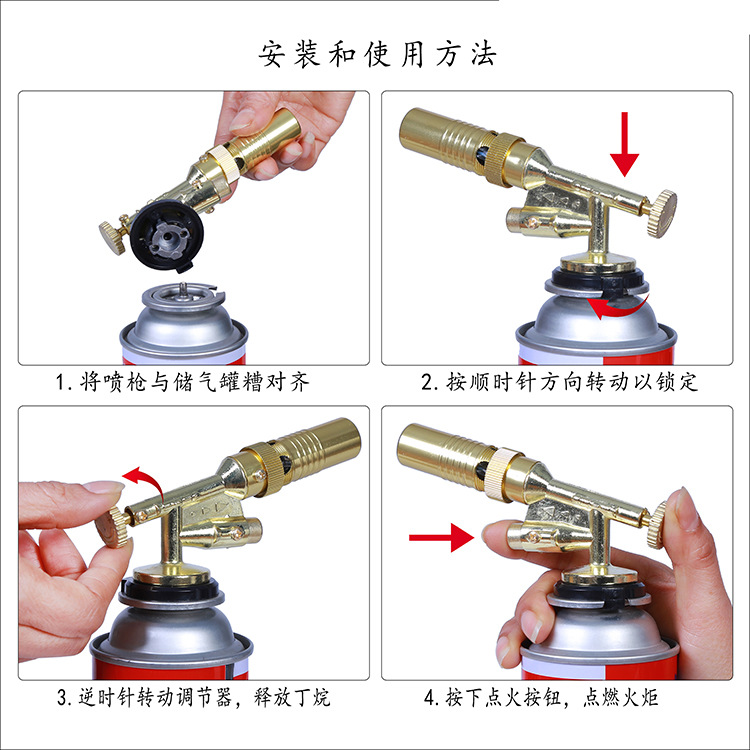 安装和使用方法

1. 将喷枪与储气罐槽对齐

2. 按顺时针方向转动以锁定

3. 逆时针转动调节器，释放丁烷

4. 按下点火按钮，点燃火炬