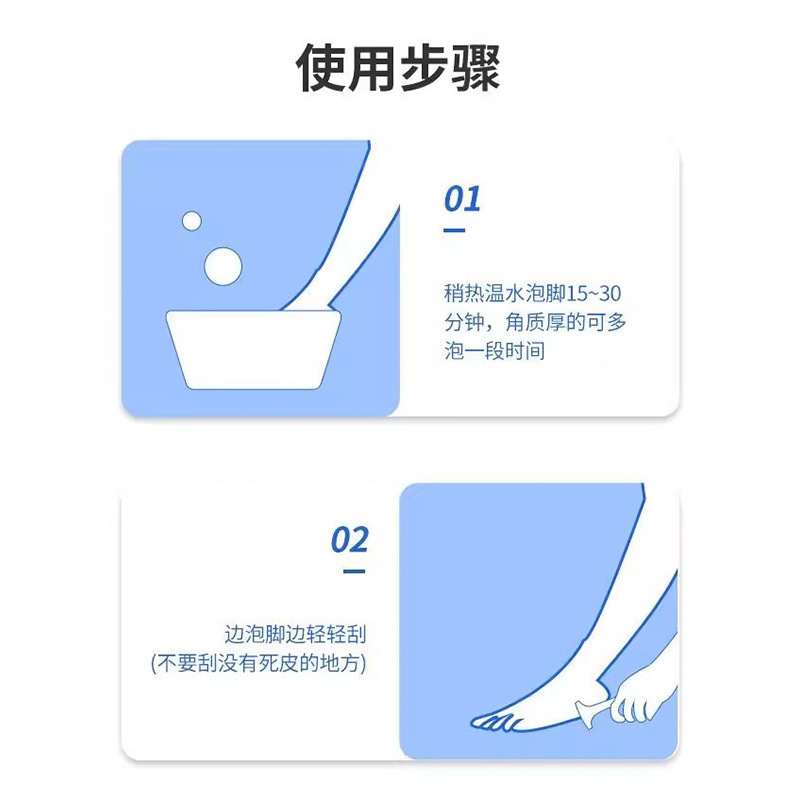 使用步骤

01

稍热温水泡脚15~30分钟，角质厚的可多泡一段时间

02

边泡脚边轻轻刮
(不要刮没有死皮的地方)