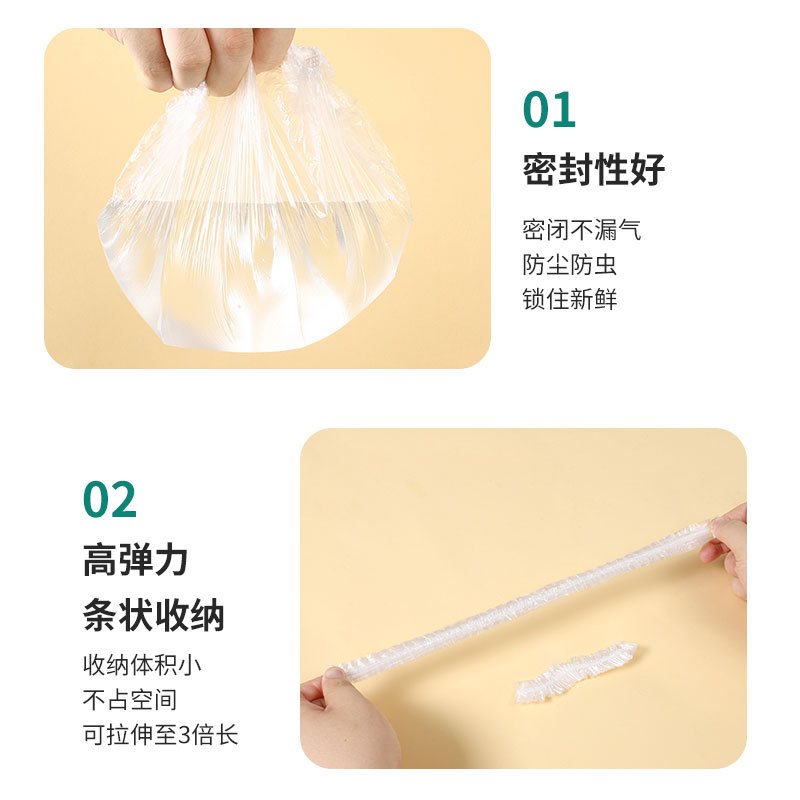 01
密封性好

密闭不漏气
防尘防虫
锁住新鲜

02
高弹力
条状收纳

收纳体积小
不占空间
可拉伸至3倍长