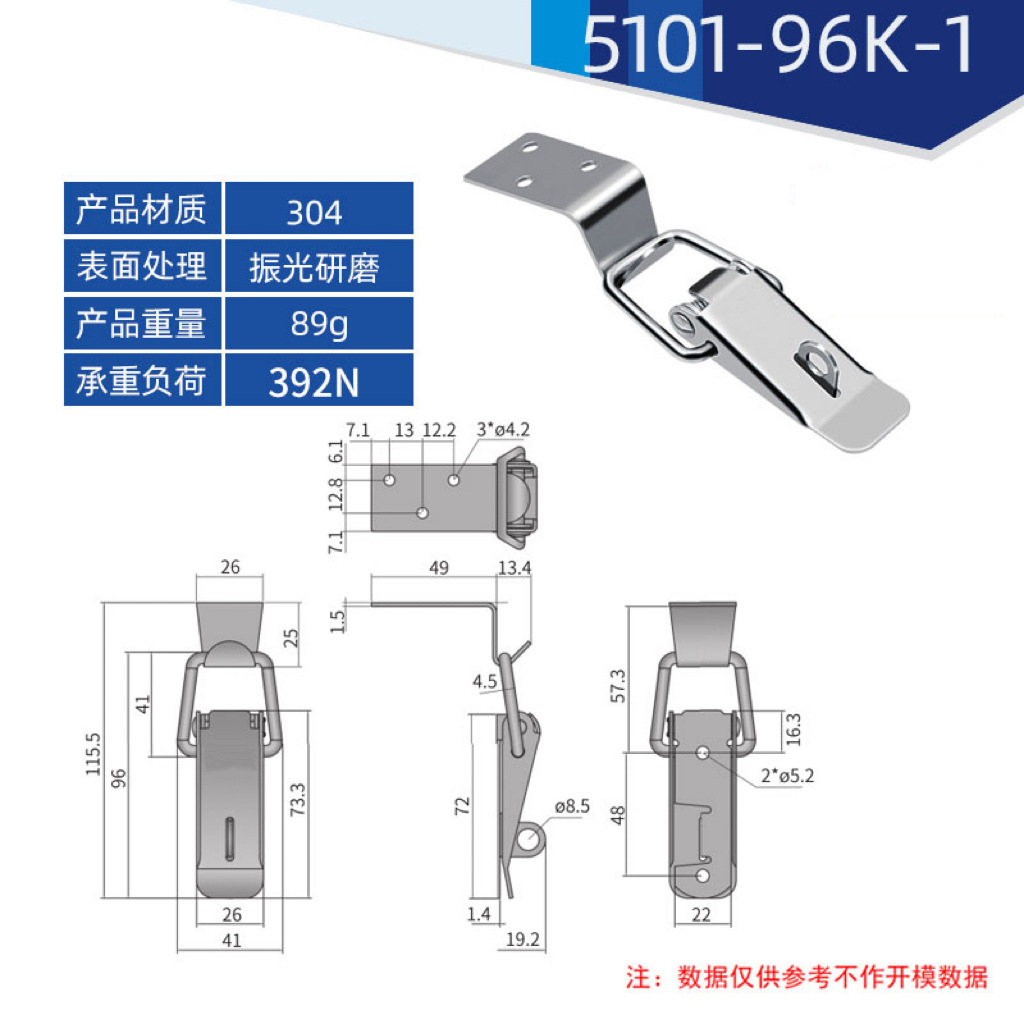 5101-96K-1

| 产品材质 | 304 |
|---|---|
| 表面处理 | 振光研磨 |
| 产品重量 | 89g |
| 承重负荷 | 392N |

7.1 13 12.2 3*ø4.2
6.1
12.8
7.1

26
25
41
115.5
96
73.3
26
41

49 13.4
1.5
4.5
72
ø8.5
1.4
19.2

57.3
16.3
2*ø5.2
48
22

注：数据仅供参考不作开模数据