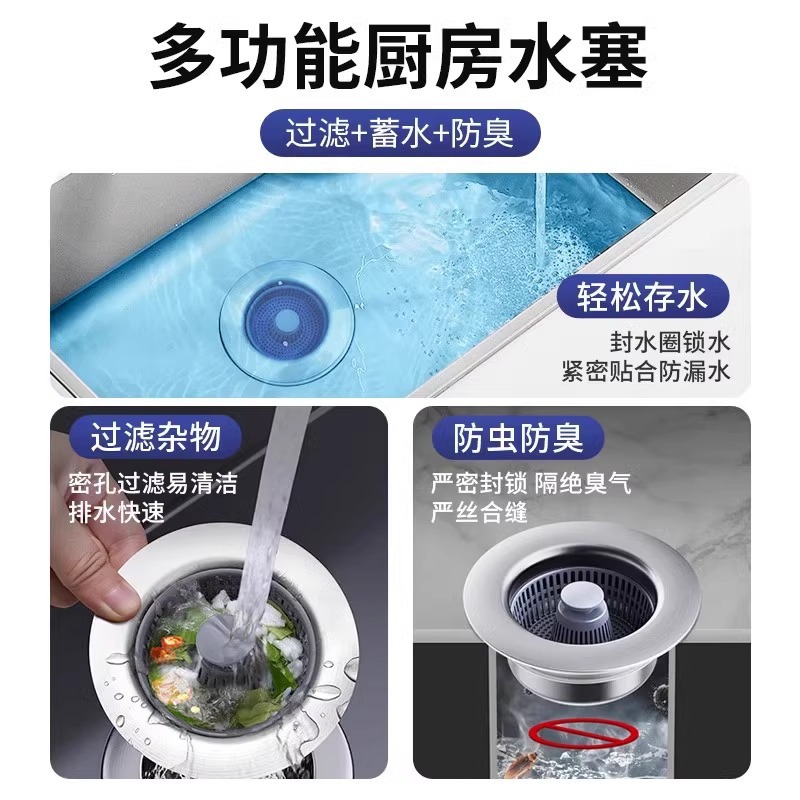 多功能厨房水塞

过滤+蓄水+防臭

轻松存水

封水圈锁水
紧密贴合防漏水

过滤杂物

密孔过滤易清洁
排水快速

防虫防臭

严密封锁 隔绝臭气
严丝合缝