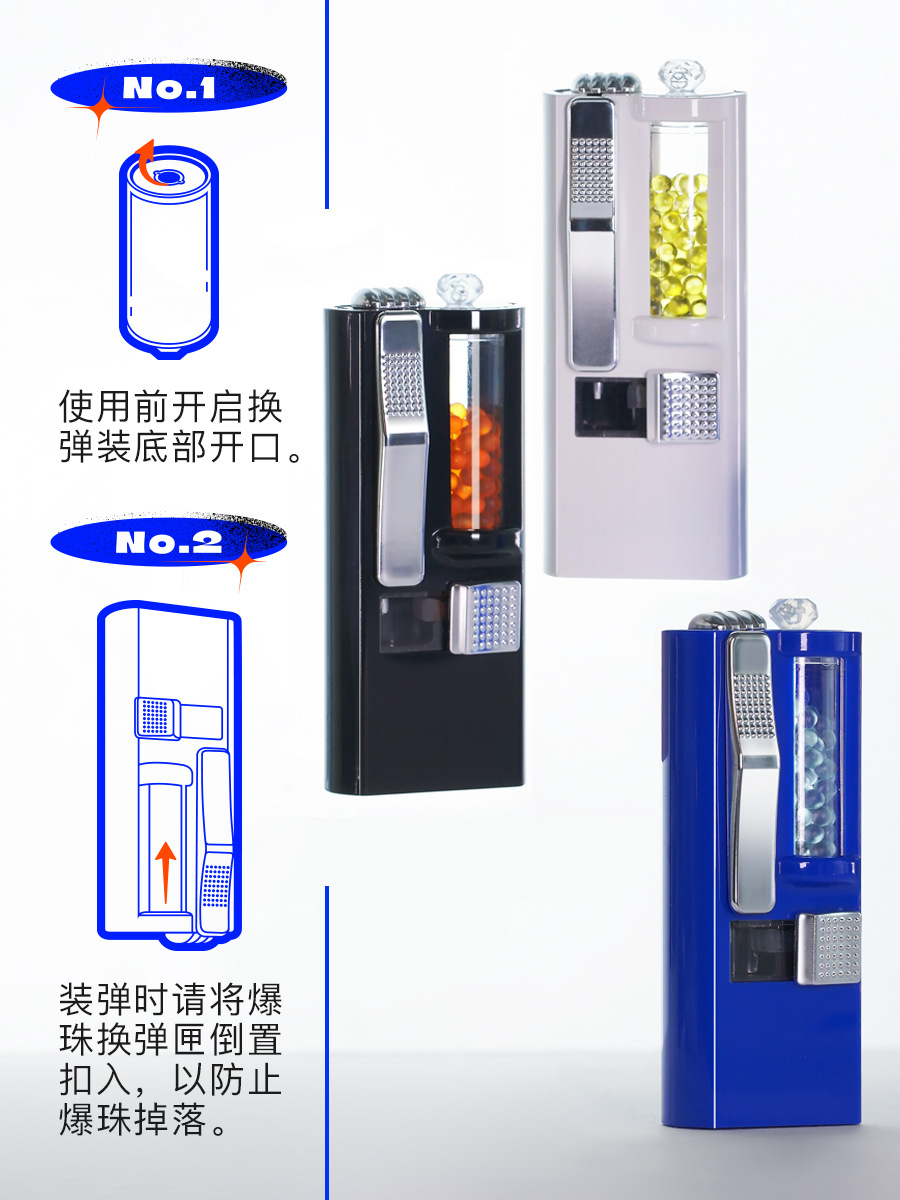 No.1

使用前开启换弹装底部开口。

No.2

装弹时请将爆珠换弹匣倒置扣入，以防止爆珠掉落。