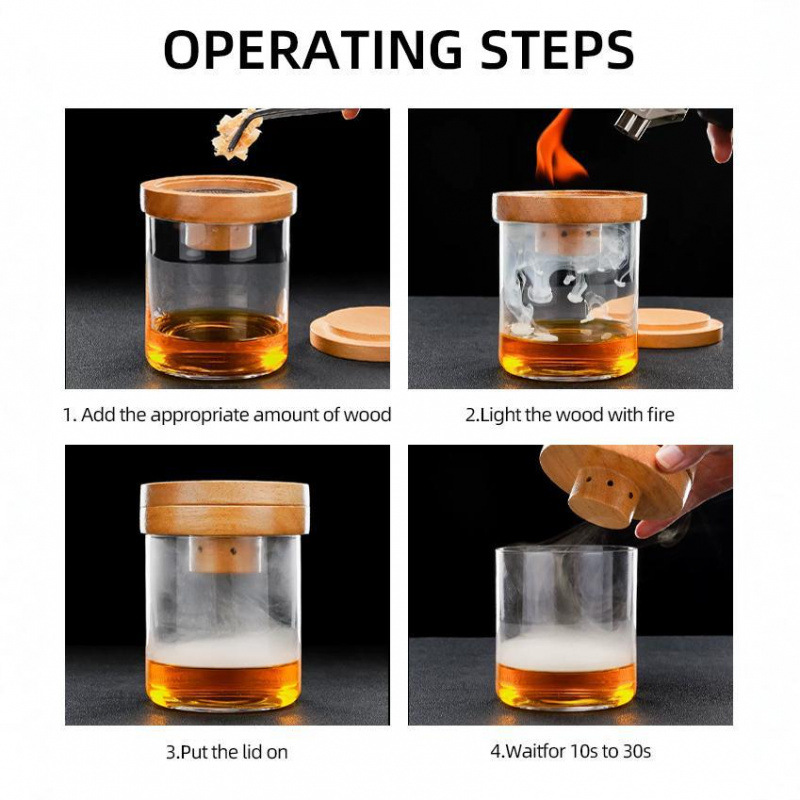 OPERATING STEPS

1. Add the appropriate amount of wood

2.Light the wood with fire

3.Put the lid on

4.Waitfor 10s to 30s