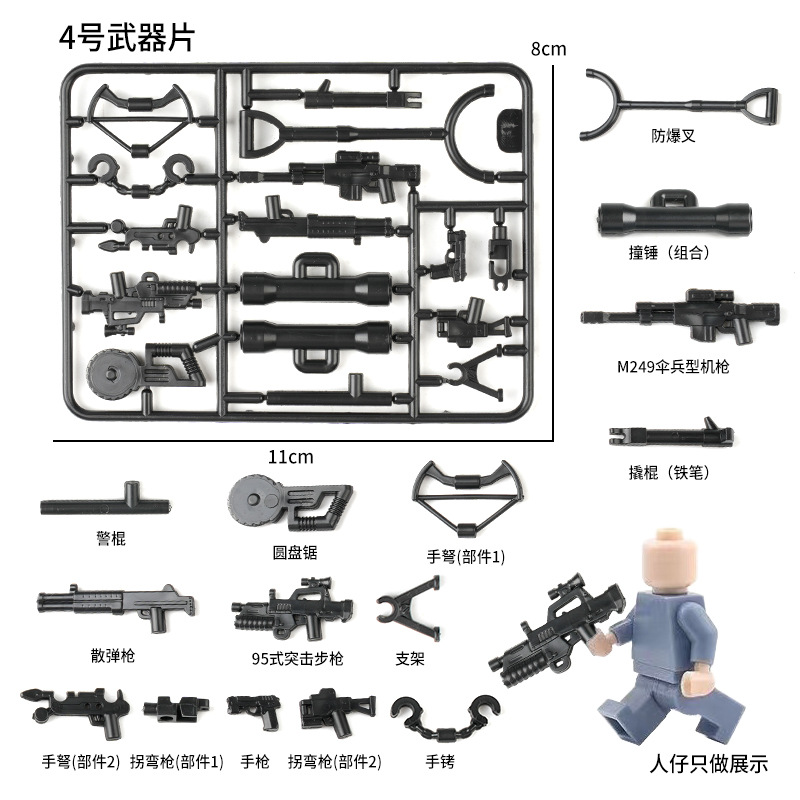 4号武器片

8cm

11cm

防爆叉

撞锤（组合）

M249伞兵型机枪

撬棍（铁笔）

警棍

圆盘锯

手弩(部件1)

散弹枪

95式突击步枪

支架

手弩(部件2)

拐弯枪(部件1)

手枪

拐弯枪(部件2)

手铐

人仔只做展示