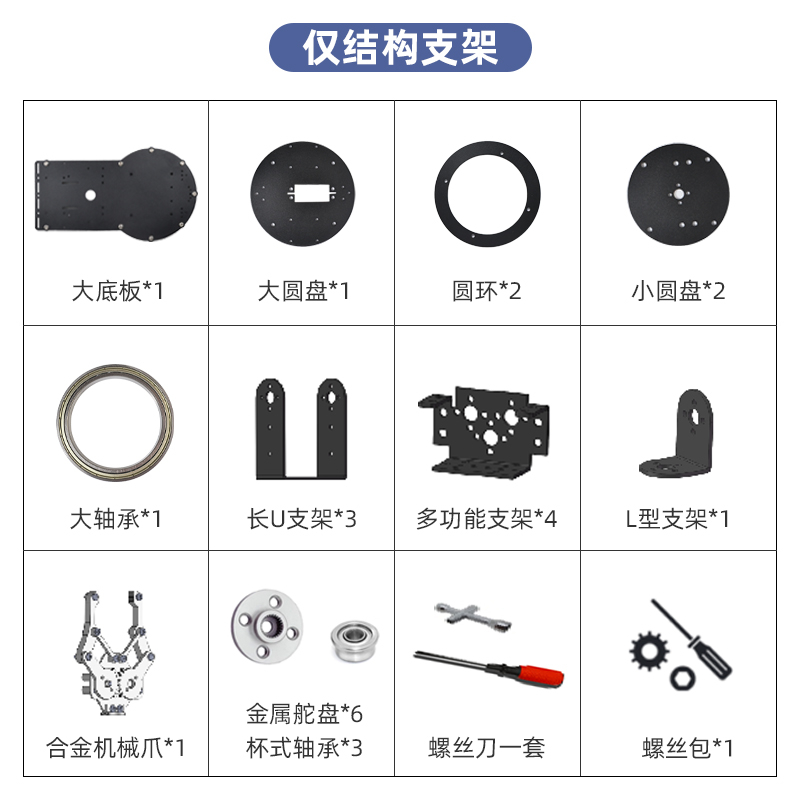 仅结构支架

| 大底板*1 | 大圆盘*1 | 圆环*2 | 小圆盘*2 |
|---|---|---|---|
| 大轴承*1 | 长U支架*3 | 多功能支架*4 | L型支架*1 |
| 合金机械爪*1 | 金属舵盘*6 杯式轴承*3 | 螺丝刀一套 | 螺丝包*1 |