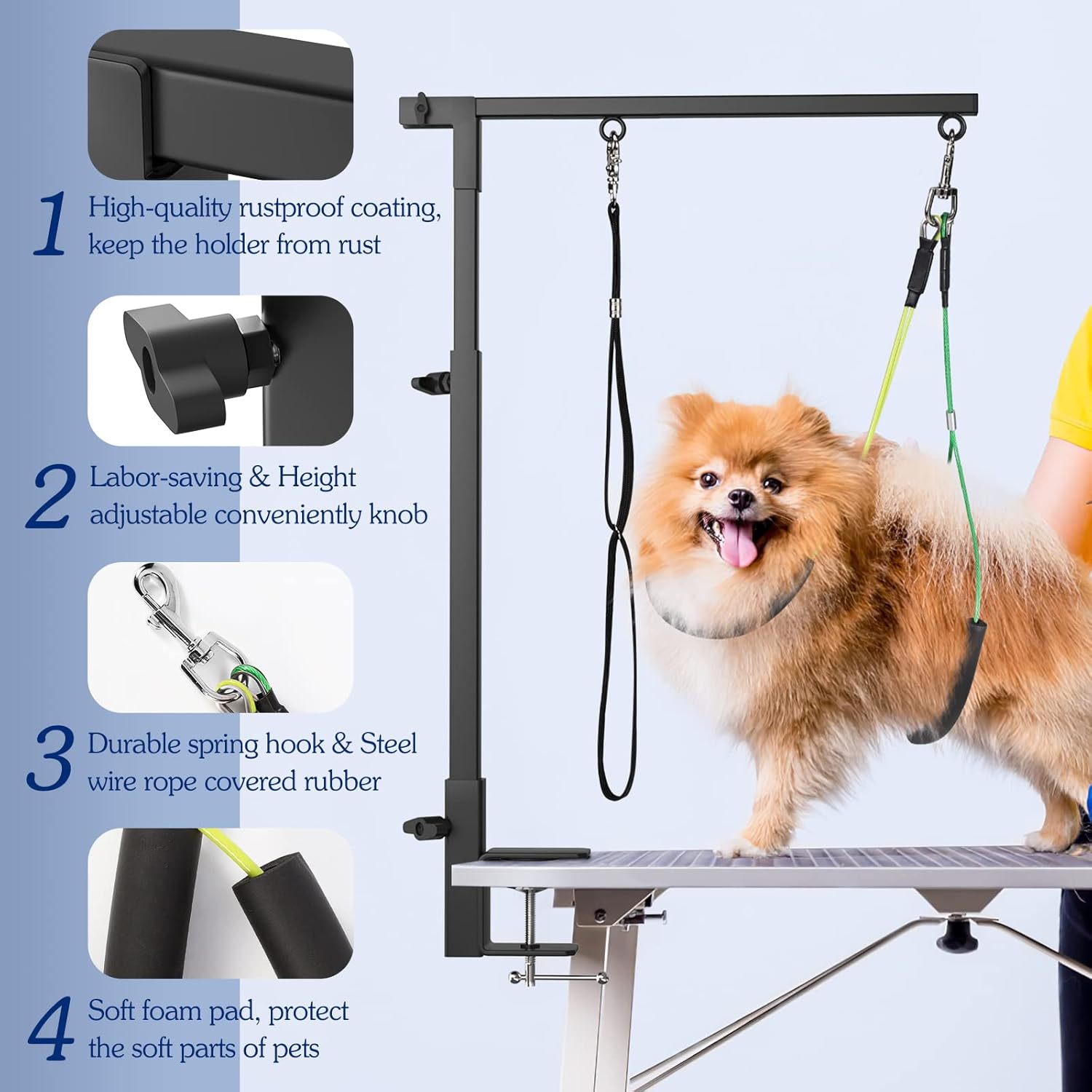 1 High-quality rustproof coating, keep the holder from rust

2 Labor-saving & Height adjustable conveniently knob

3 Durable spring hook & Steel wire rope covered rubber

4 Soft foam pad, protect the soft parts of pets