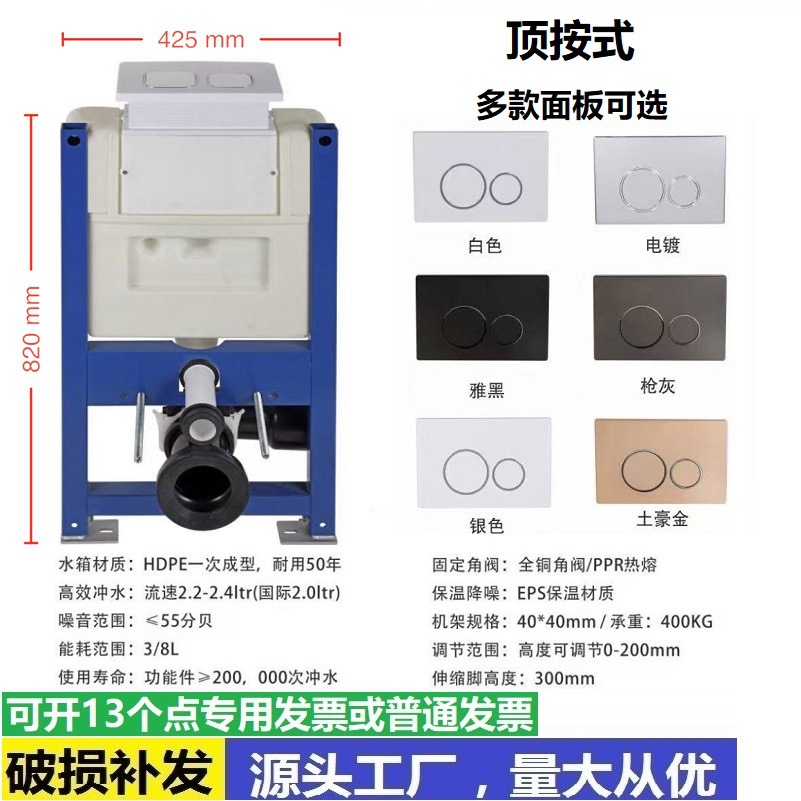 425 mm

820 mm

顶按式

多款面板可选

白色

电镀

雅黑

枪灰

银色

土豪金

水箱材质：HDPE一次成型，耐用50年
高效冲水：流速2.2-2.4ltr(国际2.0ltr)
噪音范围：≤55分贝
能耗范围：3/8L
使用寿命：功能件≥200，000次冲水

固定角阀：全铜角阀/PPR热熔
保温降噪：EPS保温材质
机架规格：40*40mm / 承重：400KG
调节范围：高度可调节0-200mm
伸缩脚高度：300mm

可开13个点专用发票或普通发票

破损补发

源头工厂，量大从优