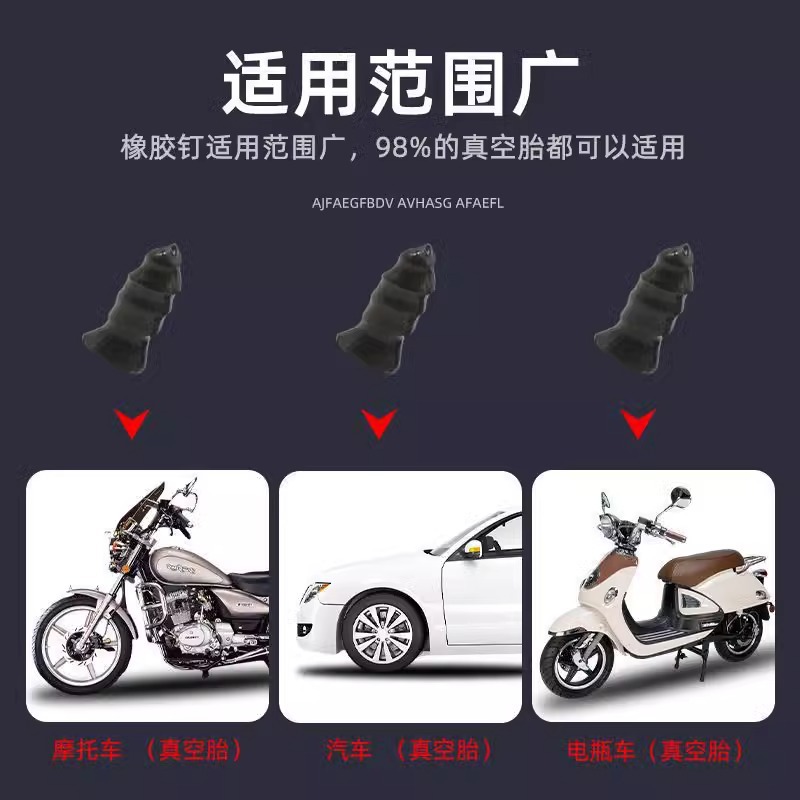 适用范围广

橡胶钉适用范围广，98%的真空胎都可以适用

AJFAEGFBDV AVHASG AFAEFL

摩托车 （真空胎）

汽车 （真空胎）

电瓶车（真空胎）