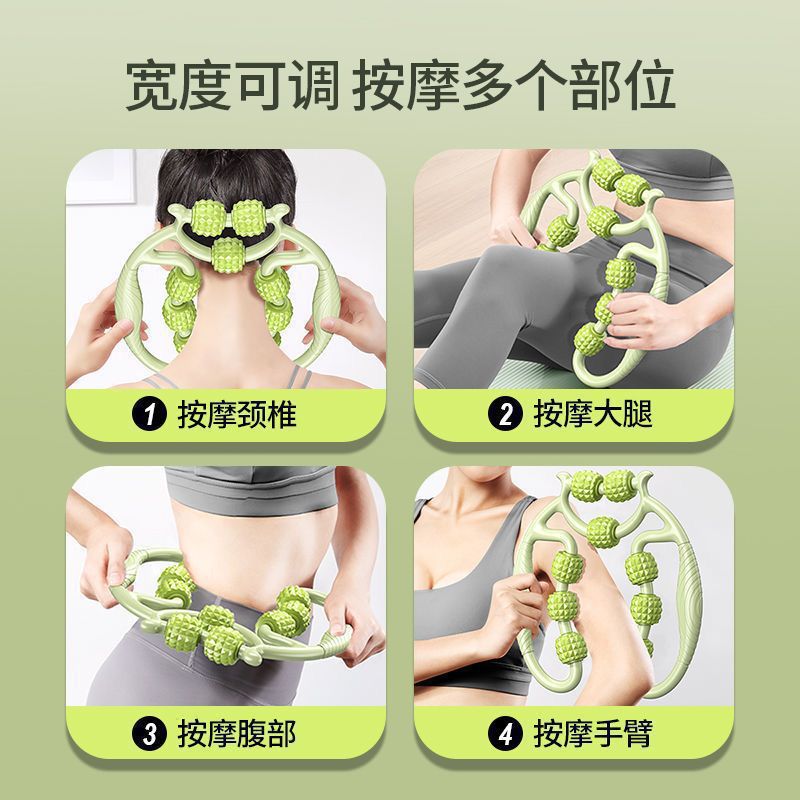 宽度可调 按摩多个部位

1 按摩颈椎

2 按摩大腿

3 按摩腹部

4 按摩手臂