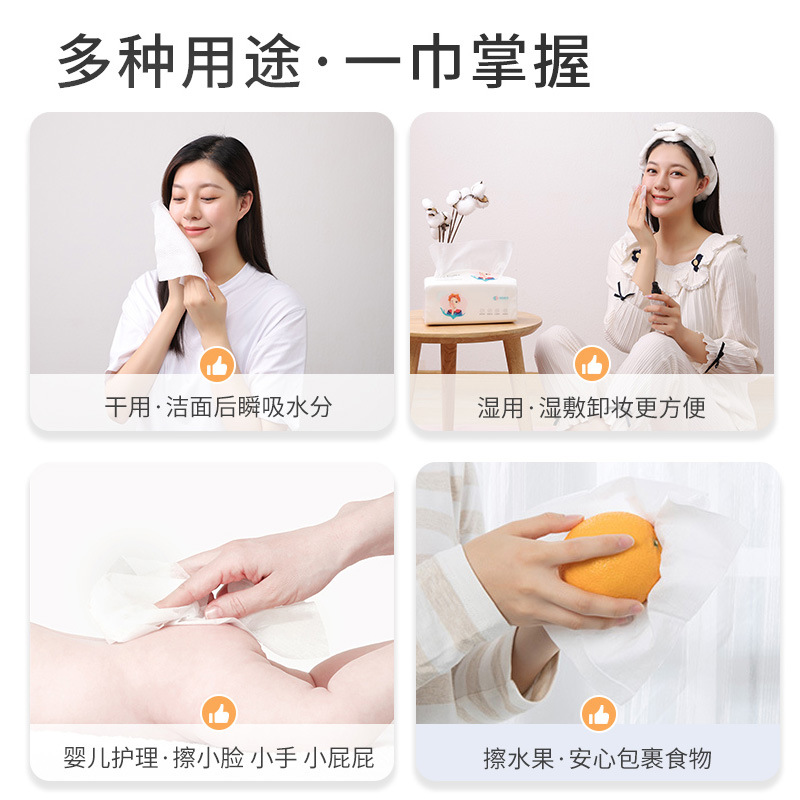 多种用途·一巾掌握

干用·洁面后瞬吸水分

湿用·湿敷卸妆更方便

婴儿护理·擦小脸 小手 小屁屁

擦水果·安心包裹食物