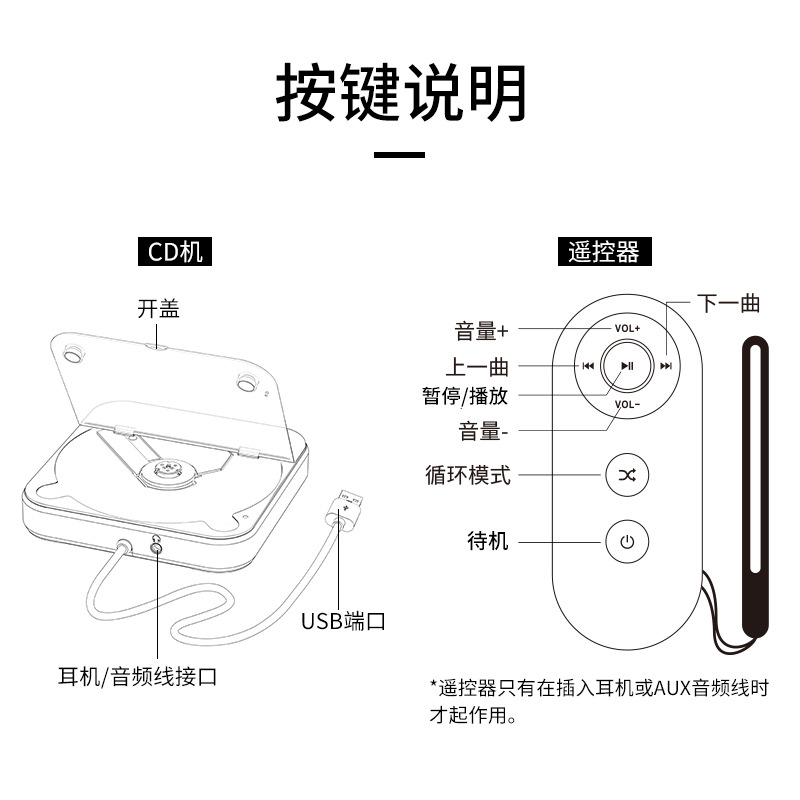 按键说明

CD机

开盖

USB端口

耳机/音频线接口

遥控器

下一曲

音量+

上一曲

暂停/播放

音量-

循环模式

待机

VOL+

VOL-

*遥控器只有在插入耳机或AUX音频线时才起作用。