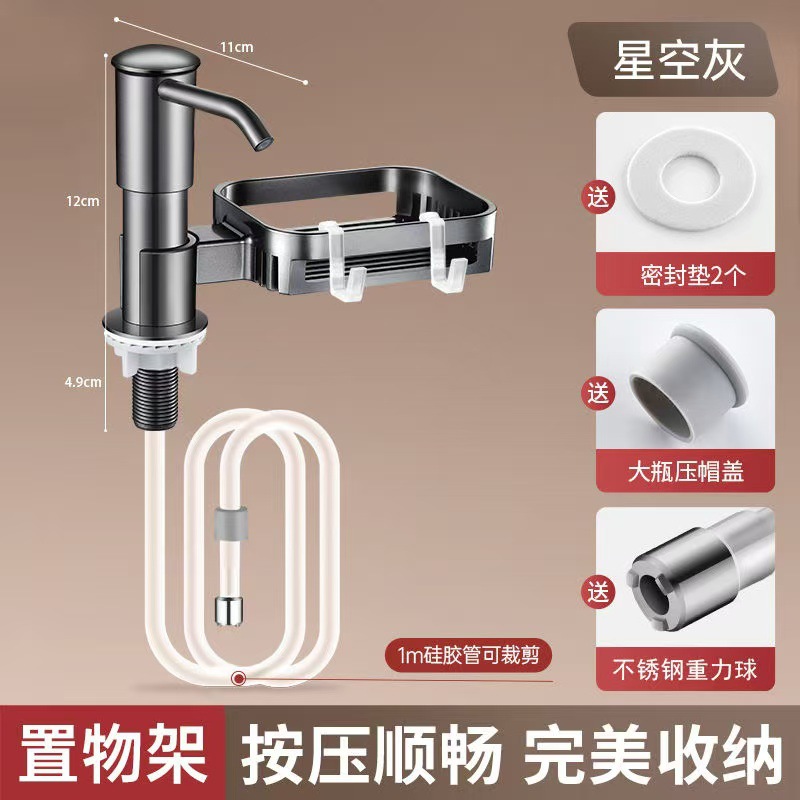 11cm

12cm

4.9cm

星空灰

送

密封垫2个

送

大瓶压帽盖

送

不锈钢重力球

1m硅胶管可裁剪

置物架 按压顺畅 完美收纳