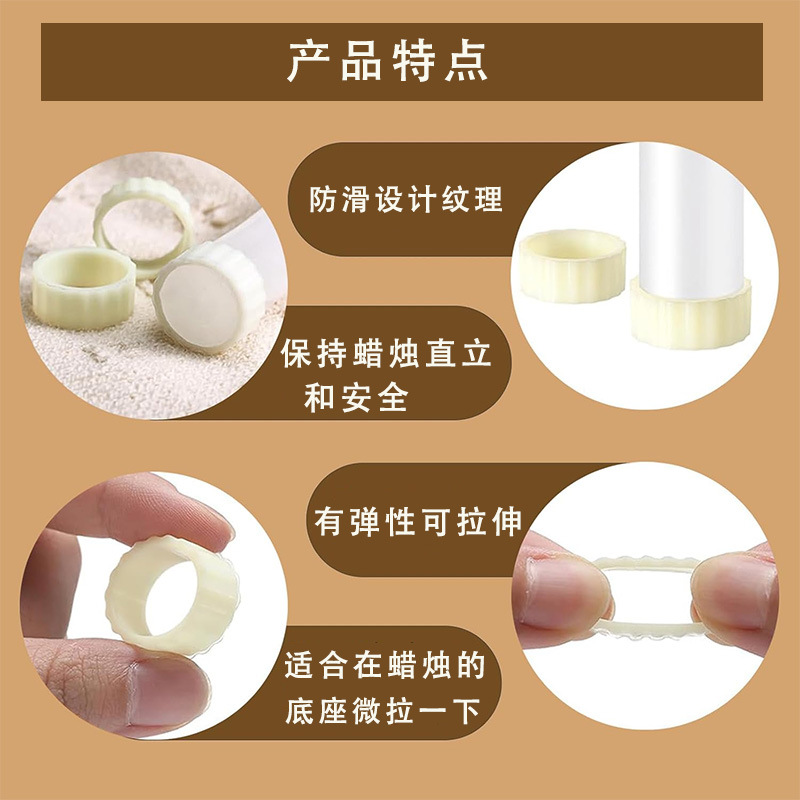 产品特点

防滑设计纹理

保持蜡烛直立和安全

有弹性可拉伸

适合在蜡烛的底座微拉一下