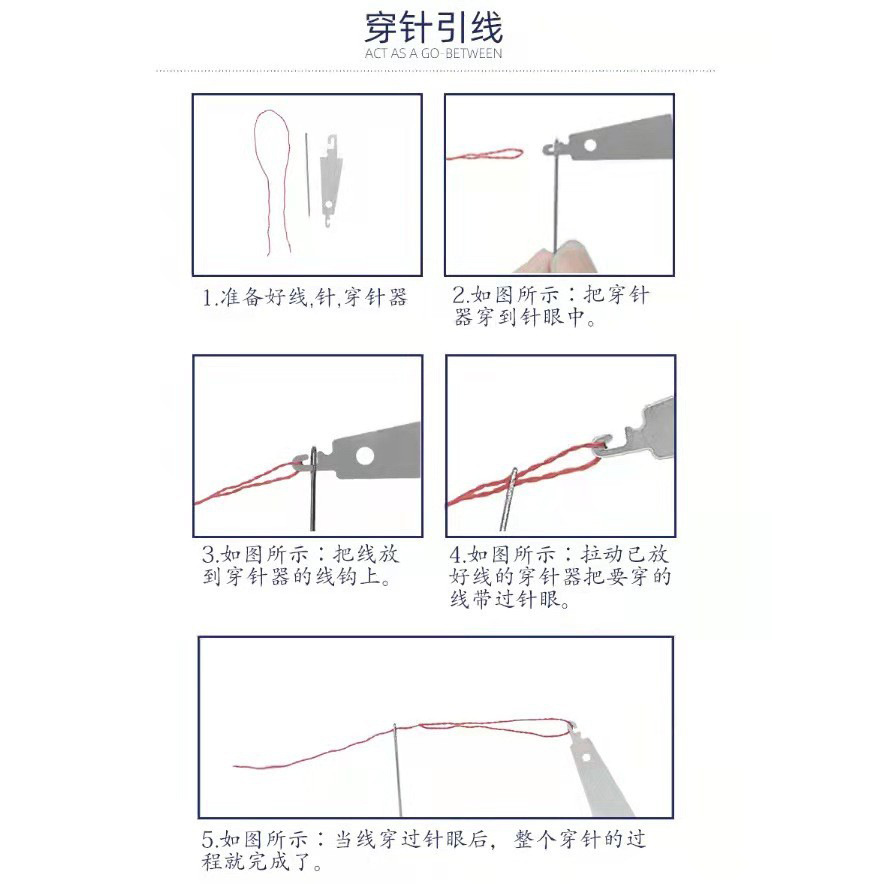 穿针引线

ACT AS A GO-BETWEEN

1.准备好线,针,穿针器

2.如图所示：把穿针器穿到针眼中。

3.如图所示：把线放到穿针器的线钩上。

4.如图所示：拉动已放好线的穿针器把要穿的线带过针眼。

5.如图所示：当线穿过针眼后，整个穿针的过程就完成了。