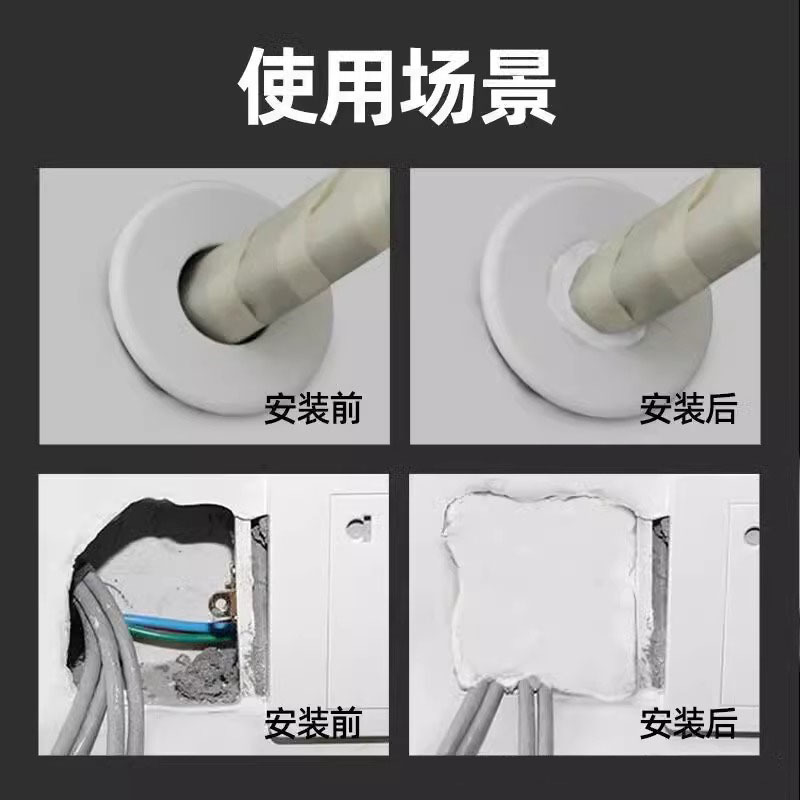 使用场景

安装前

安装后

安装前

安装后