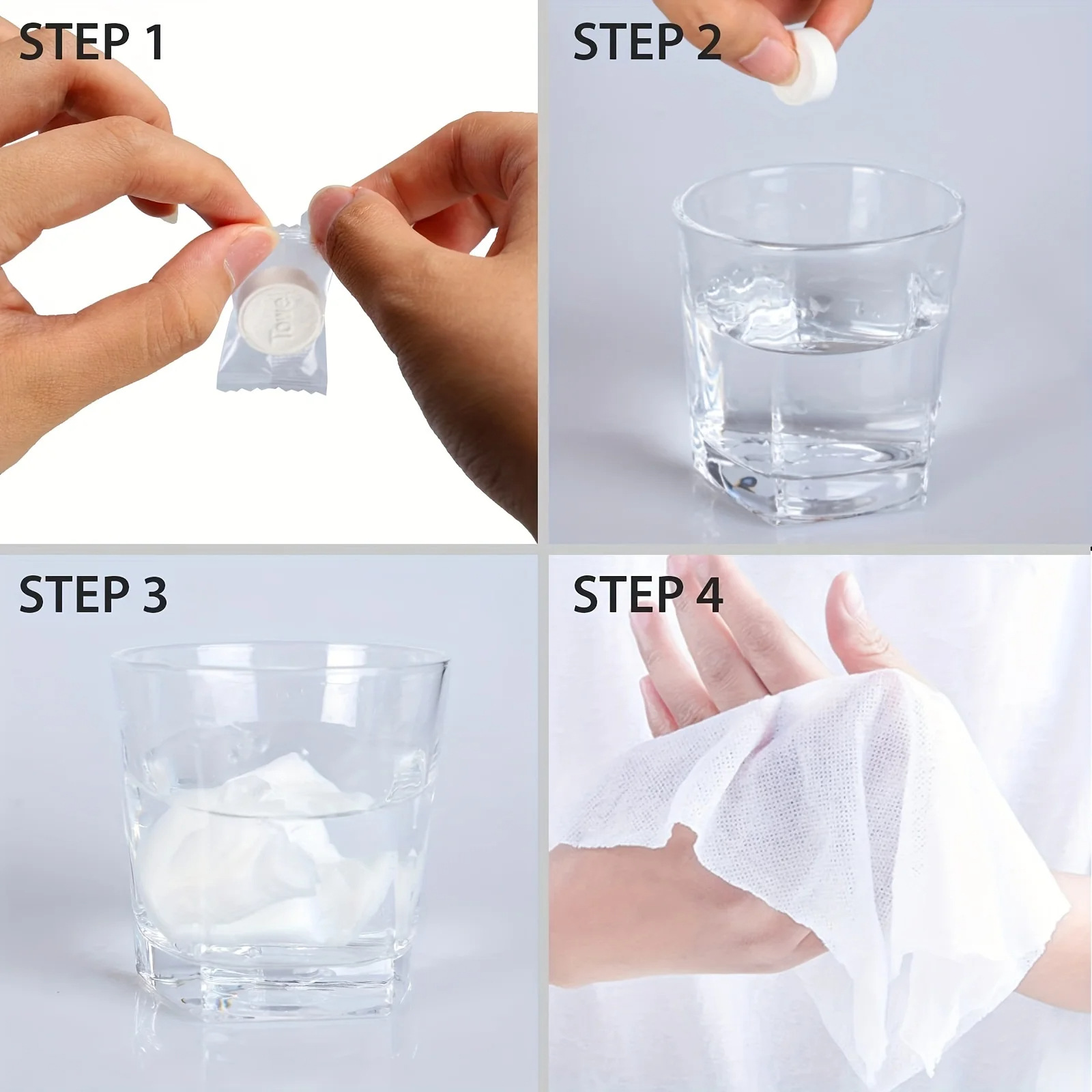 STEP 1

Towel

STEP 2

STEP 3

STEP 4