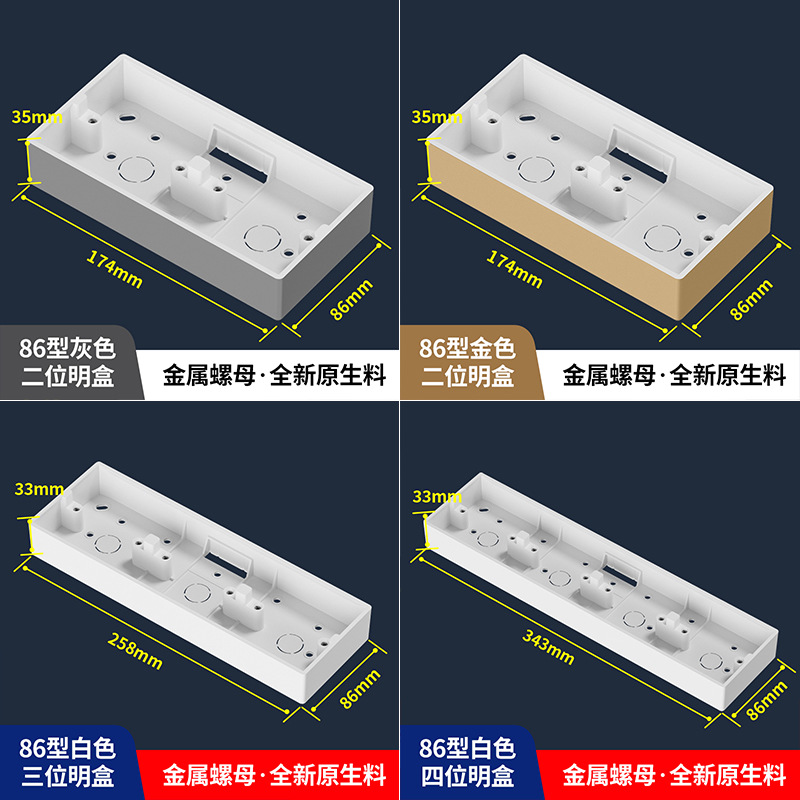 35mm
174mm
86mm
86型灰色
二位明盒
金属螺母·全新原生料

35mm
174mm
86mm
86型金色
二位明盒
金属螺母·全新原生料

33mm
258mm
86mm
86型白色
三位明盒
金属螺母·全新原生料

33mm
343mm
86mm
86型白色
四位明盒
金属螺母·全新原生料