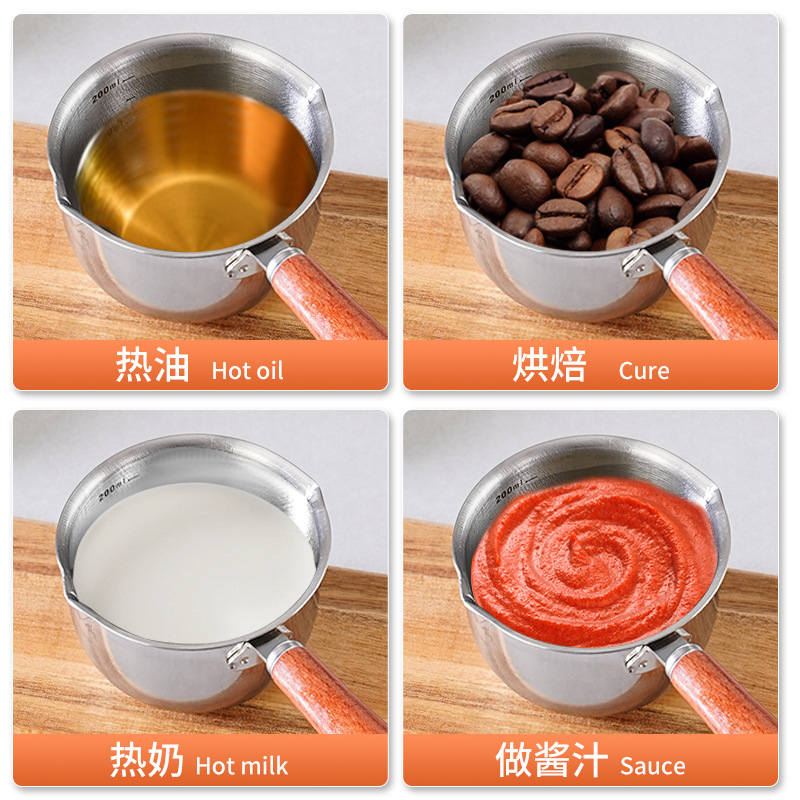 200ml

热油 Hot oil

200ml

烘焙 Cure

200ml

热奶 Hot milk

200ml

做酱汁 Sauce