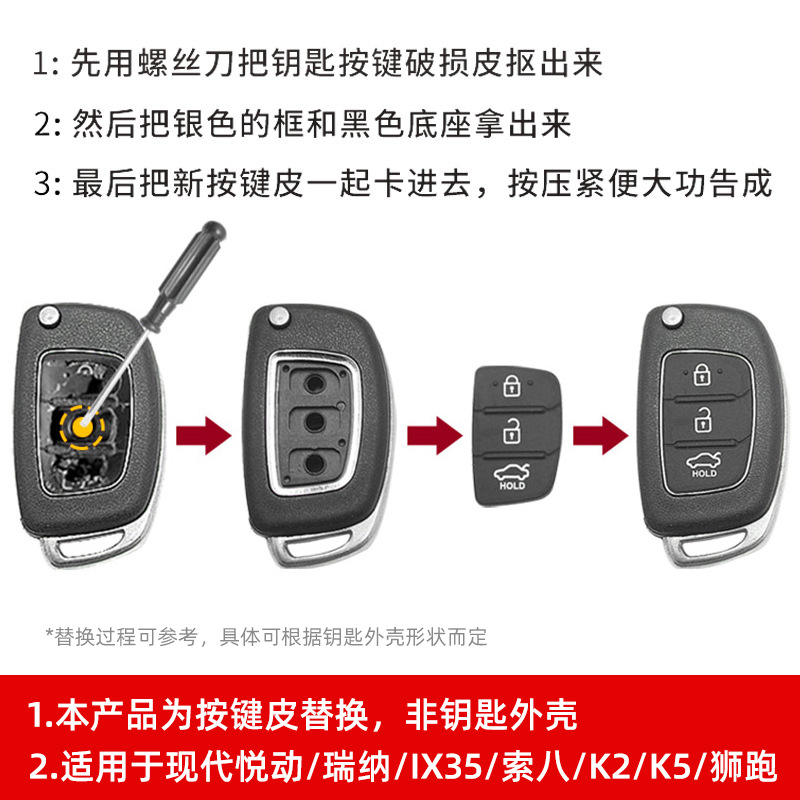 1: 先用螺丝刀把钥匙按键破损皮抠出来

2: 然后把银色的框和黑色底座拿出来

3: 最后把新按键皮一起卡进去，按压紧便大功告成

HOLD

HOLD

*替换过程可参考，具体可根据钥匙外壳形状而定

1.本产品为按键皮替换，非钥匙外壳

2.适用于现代悦动/瑞纳/IX35/索八/K2/K5/狮跑