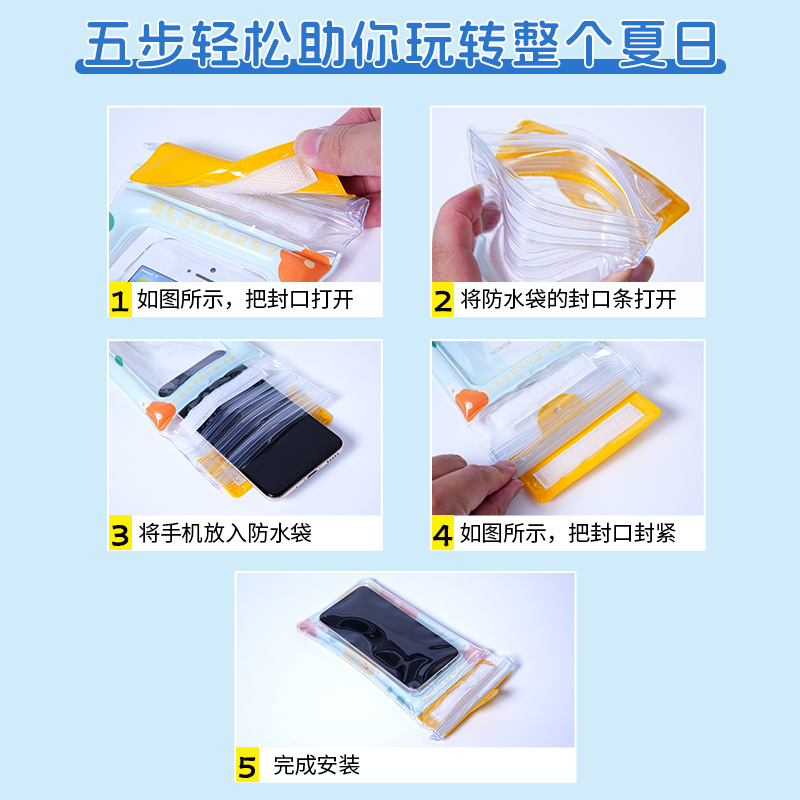 五步轻松助你玩转整个夏日

1 如图所示，把封口打开

2 将防水袋的封口条打开

3 将手机放入防水袋

4 如图所示，把封口封紧

5 完成安装