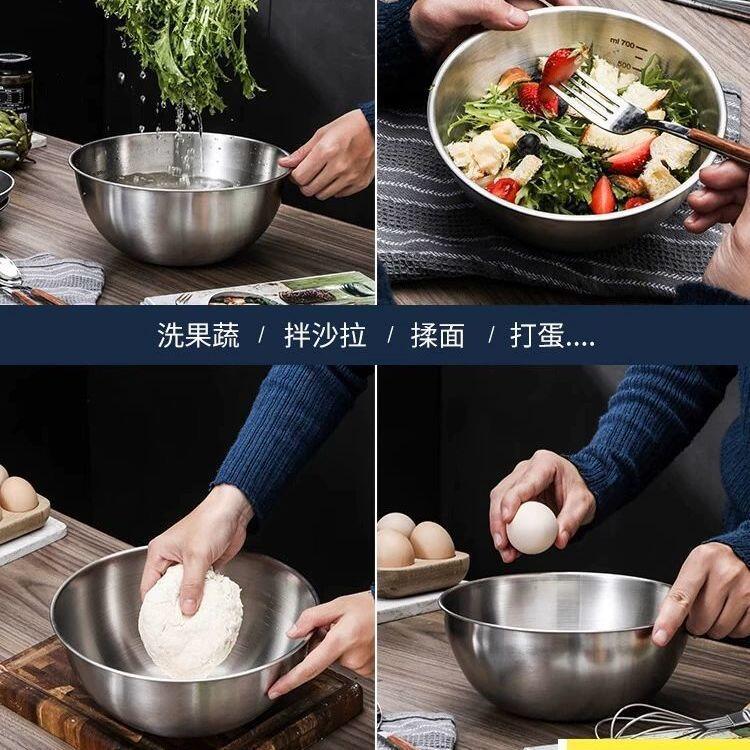 ml 700
500

洗果蔬 / 拌沙拉 / 揉面 / 打蛋....