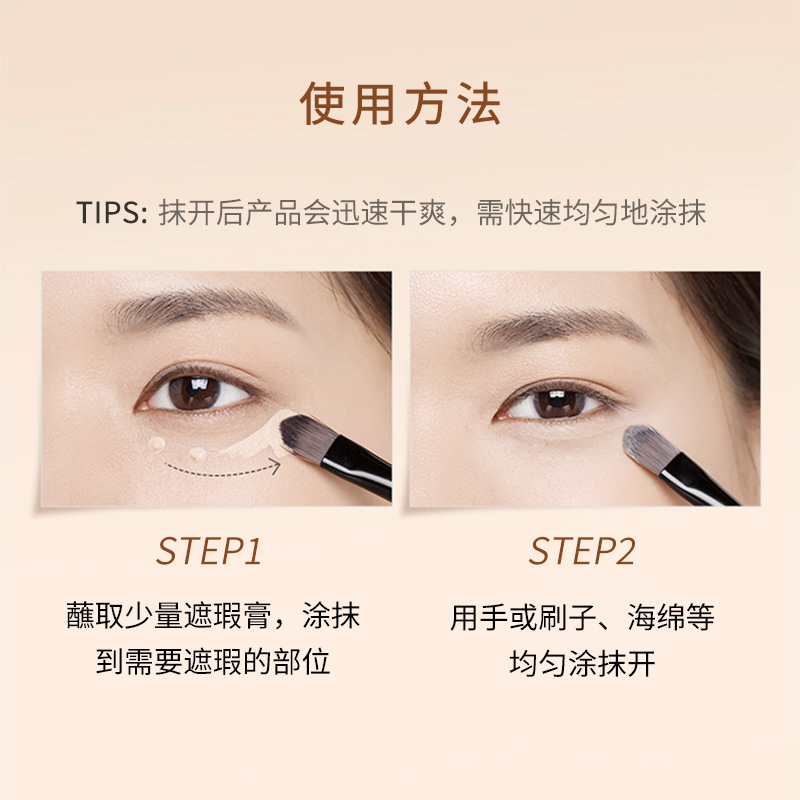 使用方法

TIPS: 抹开后产品会迅速干爽，需快速均匀地涂抹

STEP1

蘸取少量遮瑕膏，涂抹到需要遮瑕的部位

STEP2

用手或刷子、海绵等均匀涂抹开