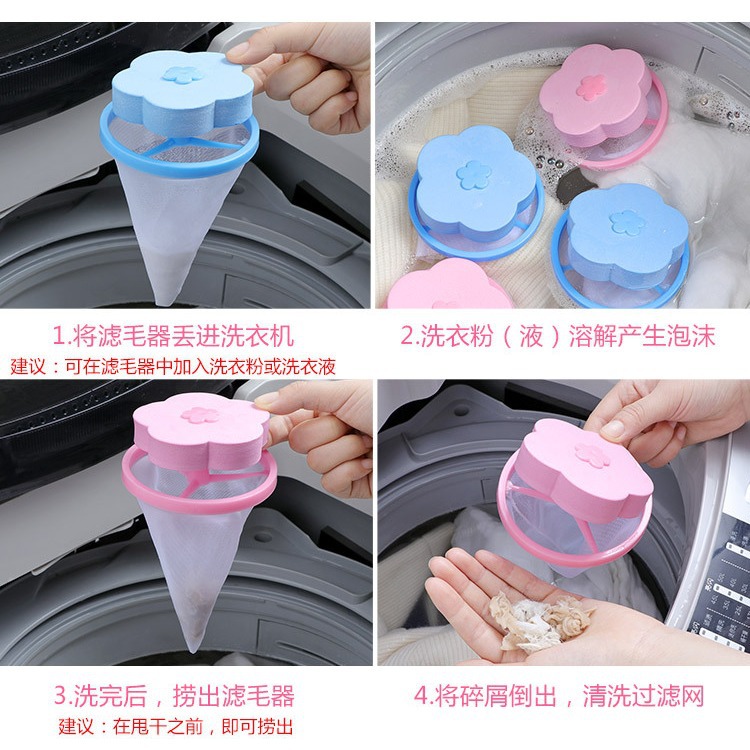 1.将滤毛器丢进洗衣机
建议：可在滤毛器中加入洗衣粉或洗衣液

2.洗衣粉（液）溶解产生泡沫

3.洗完后，捞出滤毛器
建议：在甩干之前，即可捞出

4.将碎屑倒出，清洗过滤网