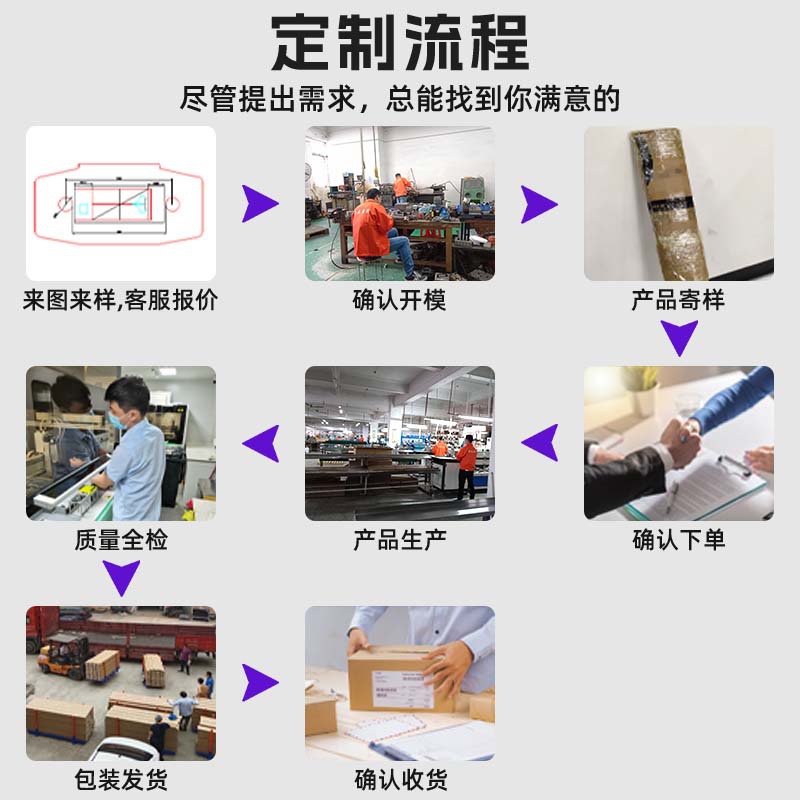 定制流程

尽管提出需求，总能找到你满意的

来图来样,客服报价

确认开模

产品寄样

确认下单

产品生产

质量全检

包装发货

确认收货