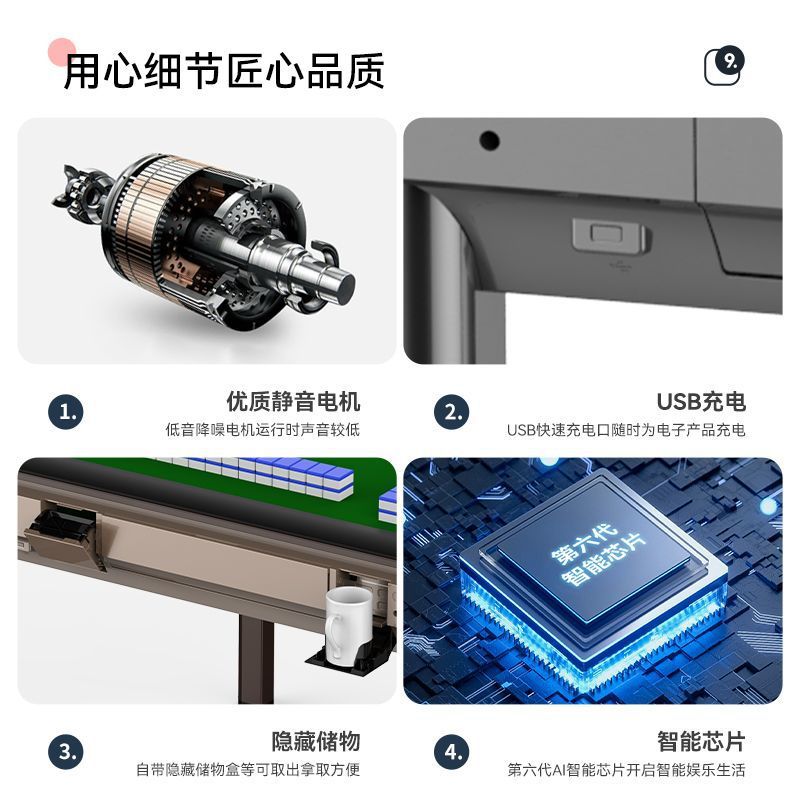 用心细节匠心品质

9.

1.
优质静音电机
低音降噪电机运行时声音较低

2.
USB充电
USB快速充电口随时为电子产品充电

第六代
智能芯片

3.
隐藏储物
自带隐藏储物盒等可取出拿取方便

4.
智能芯片
第六代AI智能芯片开启智能娱乐生活