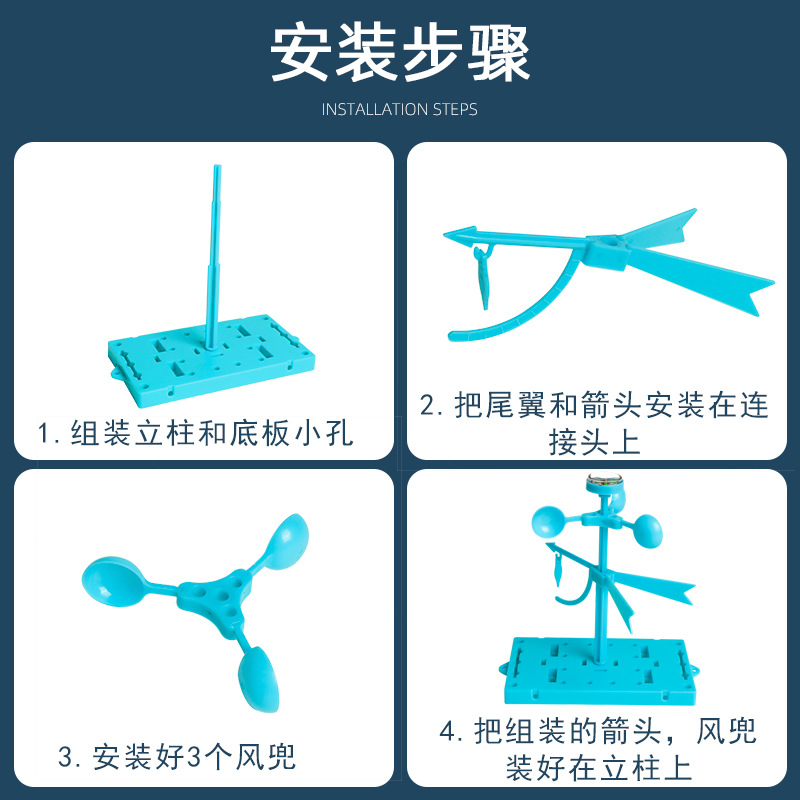 安装步骤

INSTALLATION STEPS

1. 组装立柱和底板小孔

2. 把尾翼和箭头安装在连接头上

3. 安装好3个风兜

4. 把组装的箭头，风兜装好在立柱上