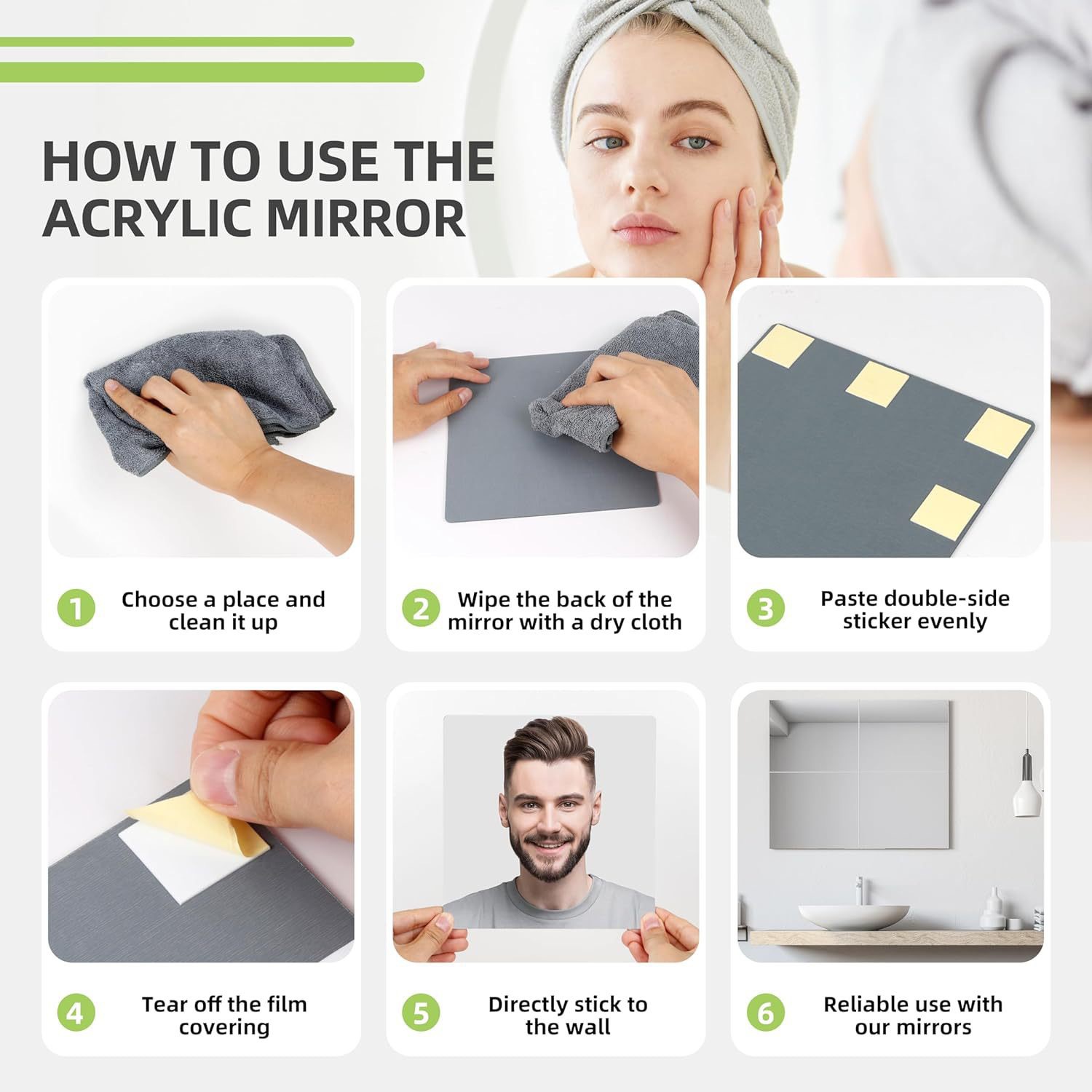 HOW TO USE THE ACRYLIC MIRROR

1 Choose a place and clean it up

2 Wipe the back of the mirror with a dry cloth

3 Paste double-side sticker evenly

4 Tear off the film covering

5 Directly stick to the wall

6 Reliable use with our mirrors