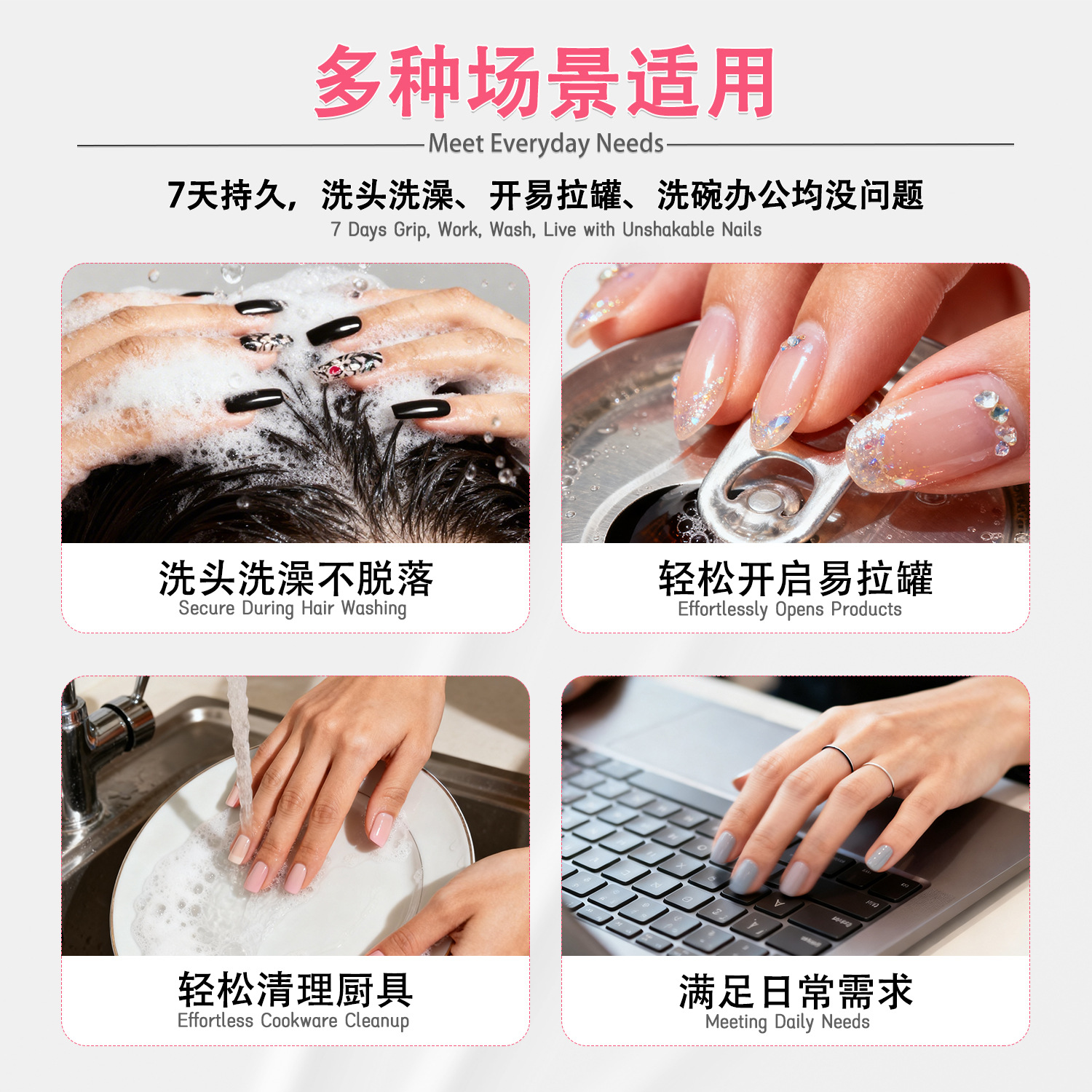 多种场景适用

Meet Everyday Needs

7天持久，洗头洗澡、开易拉罐、洗碗办公均没问题

7 Days Grip, Work, Wash, Live with Unshakable Nails

洗头洗澡不脱落
Secure During Hair Washing

轻松开启易拉罐
Effortlessly Opens Products

轻松清理厨具
Effortless Cookware Cleanup

满足日常需求
Meeting Daily Needs