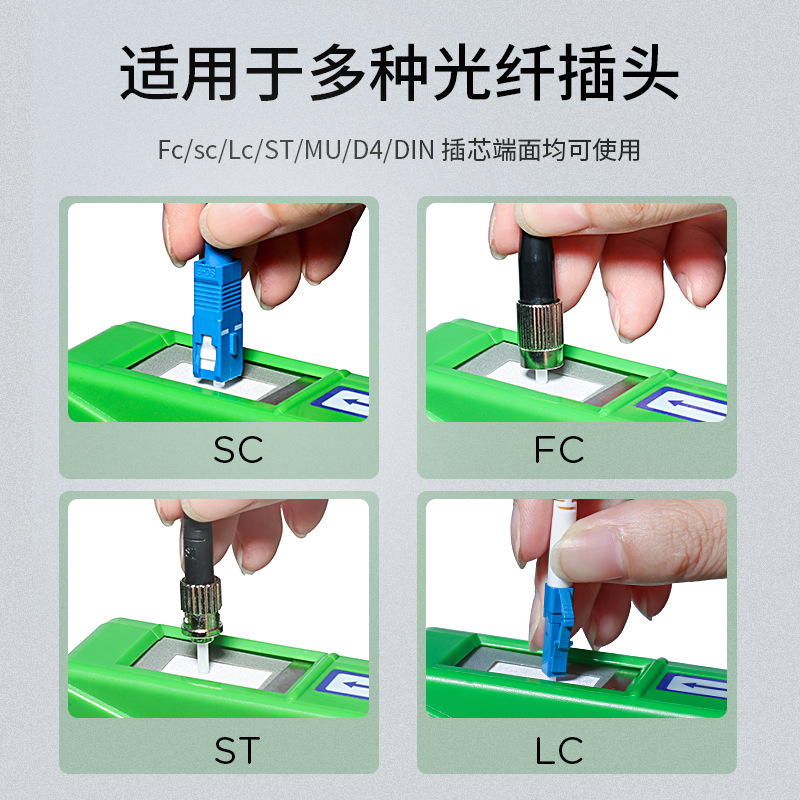 适用于多种光纤插头

Fc/sc/Lc/ST/MU/D4/DIN 插芯端面均可使用

SC

FC

ST

LC