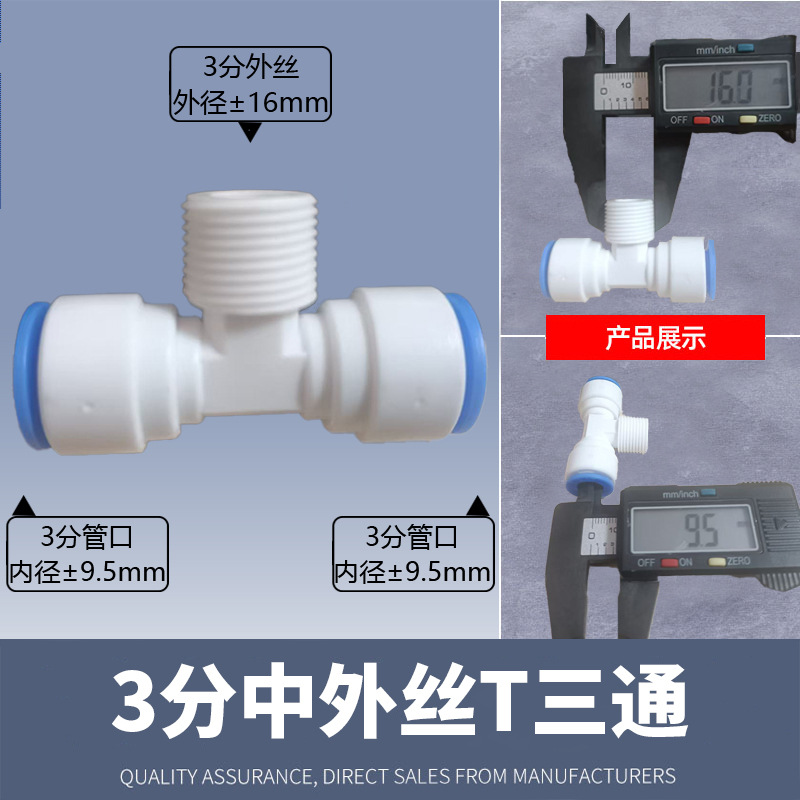 3分外丝
外径±16mm

3分管口
内径±9.5mm

3分管口
内径±9.5mm

mm/inch
0 10
16.0
OFF ON ZERO

产品展示

mm/inch
0 10
9.5
OFF ON ZERO

3分中外丝T三通

QUALITY ASSURANCE, DIRECT SALES FROM MANUFACTURERS