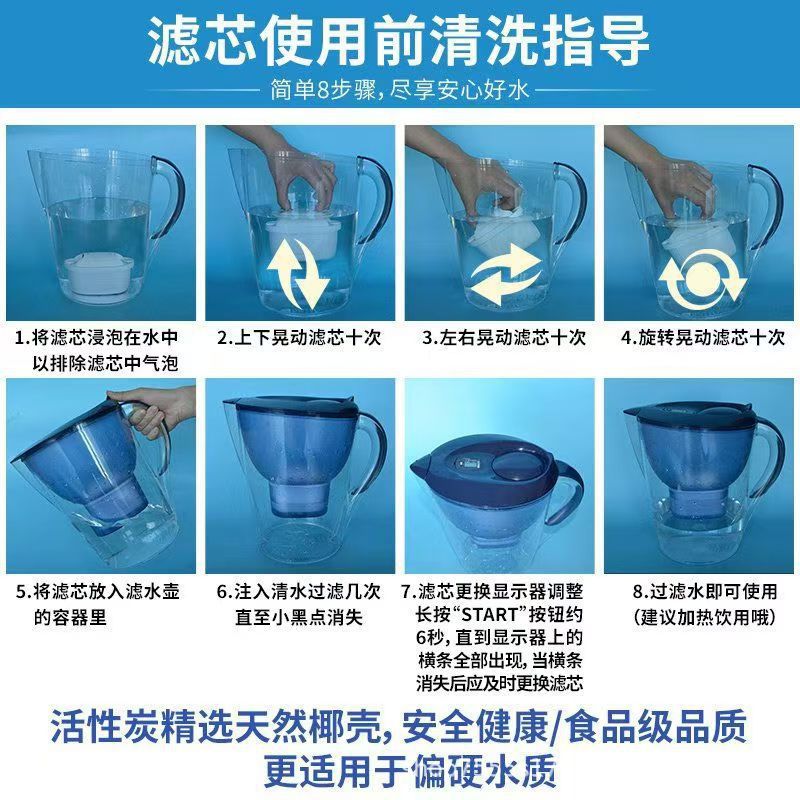 滤芯使用前清洗指导

简单8步骤，尽享安心好水

1.将滤芯浸泡在水中以排除滤芯中气泡

2.上下晃动滤芯十次

3.左右晃动滤芯十次

4.旋转晃动滤芯十次

5.将滤芯放入滤水壶的容器里

6.注入清水过滤几次直至小黑点消失

7.滤芯更换显示器调整长按“START”按钮约6秒，直到显示器上的横条全部出现，当横条消失后应及时更换滤芯

8.过滤水即可使用（建议加热饮用哦）

活性炭精选天然椰壳，安全健康/食品级品质
更适用于偏硬水质