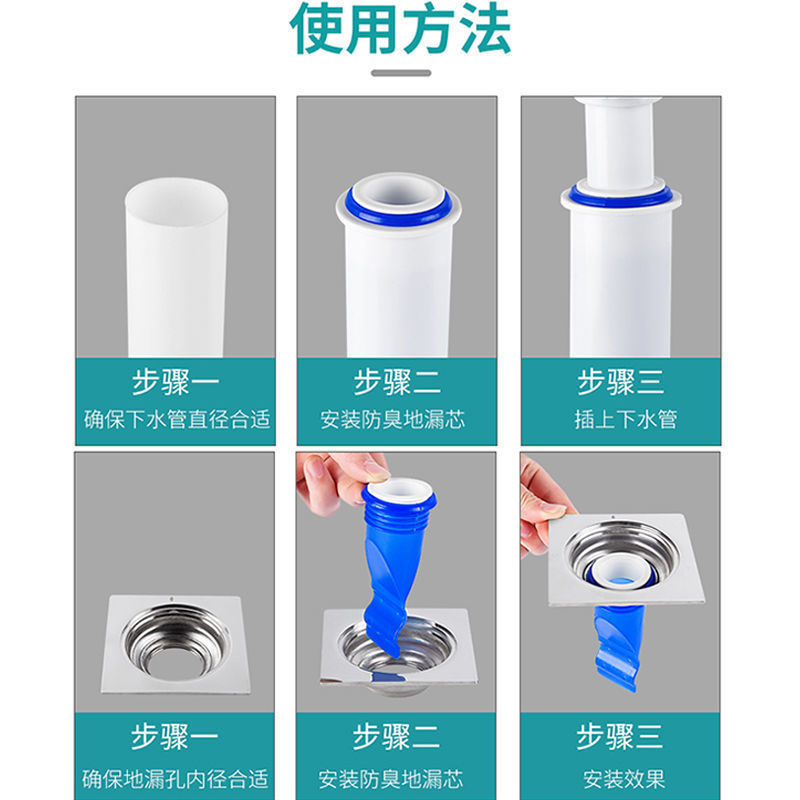 使用方法

步骤一
确保下水管直径合适

步骤二
安装防臭地漏芯

步骤三
插上下水管

步骤一
确保地漏孔内径合适

步骤二
安装防臭地漏芯

步骤三
安装效果