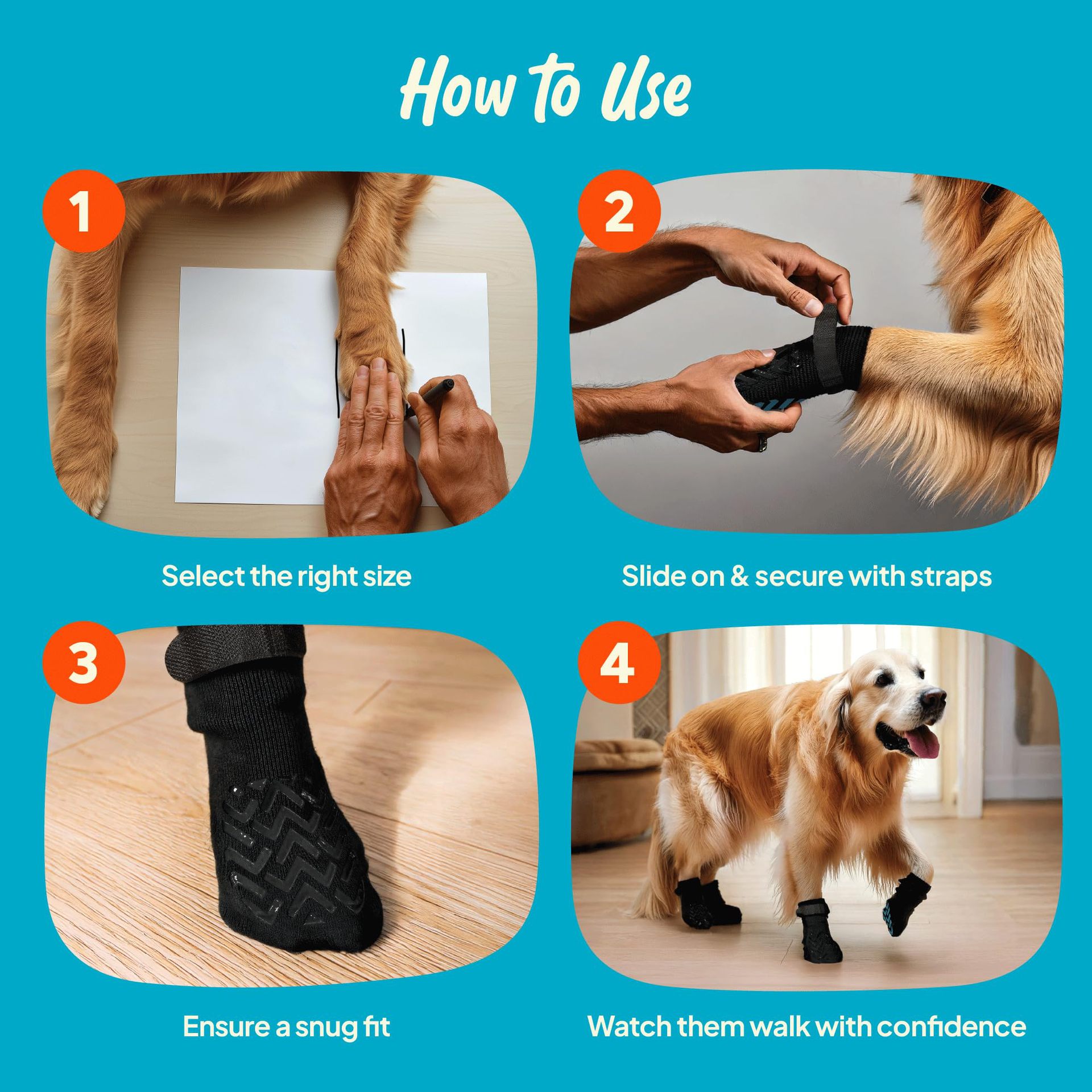 How to Use

1

Select the right size

2

Slide on & secure with straps

3

Ensure a snug fit

4

Watch them walk with confidence