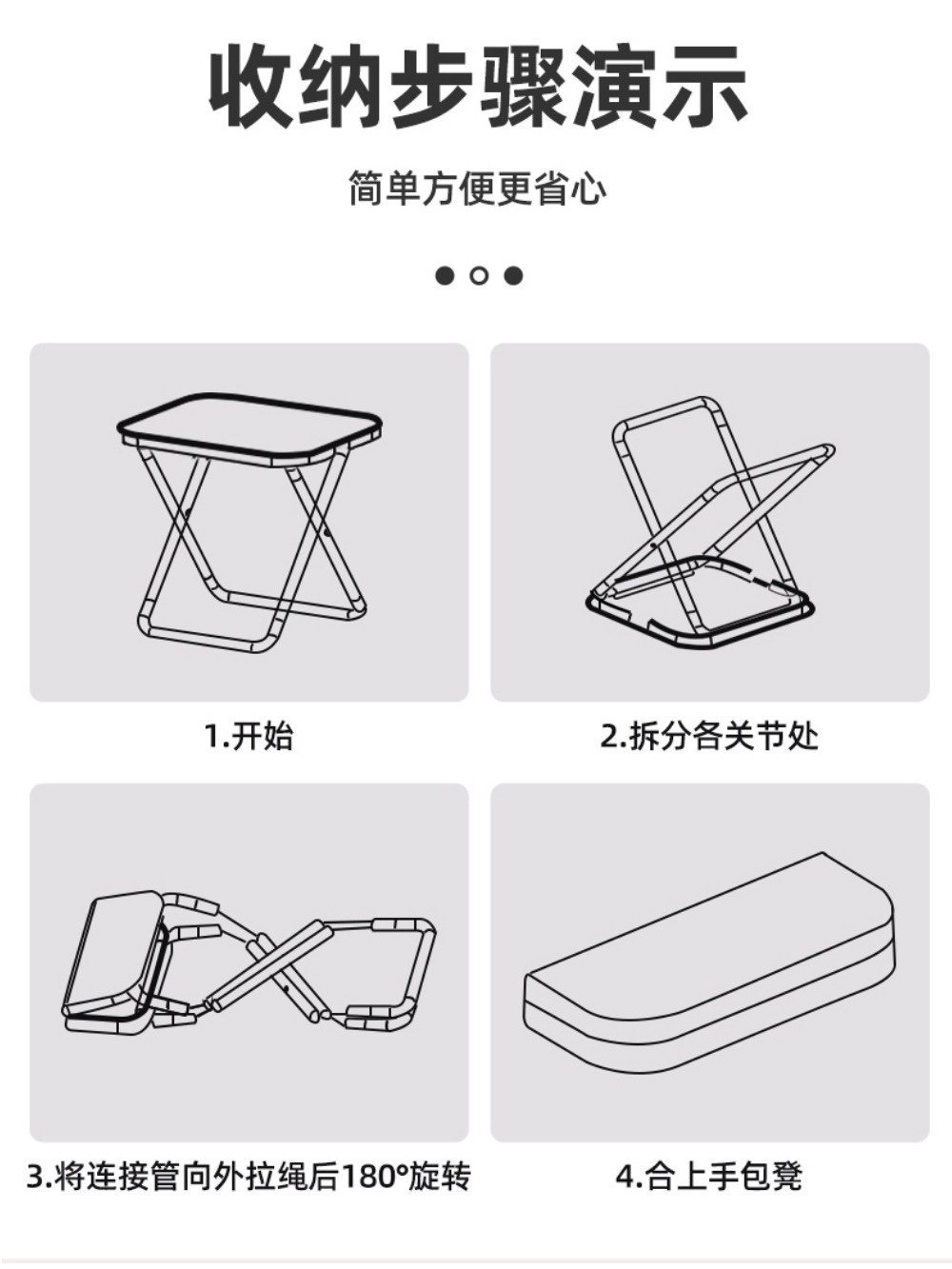 收纳步骤演示

简单方便更省心

1.开始

2.拆分各关节处

3.将连接管向外拉绳后180°旋转

4.合上手包凳